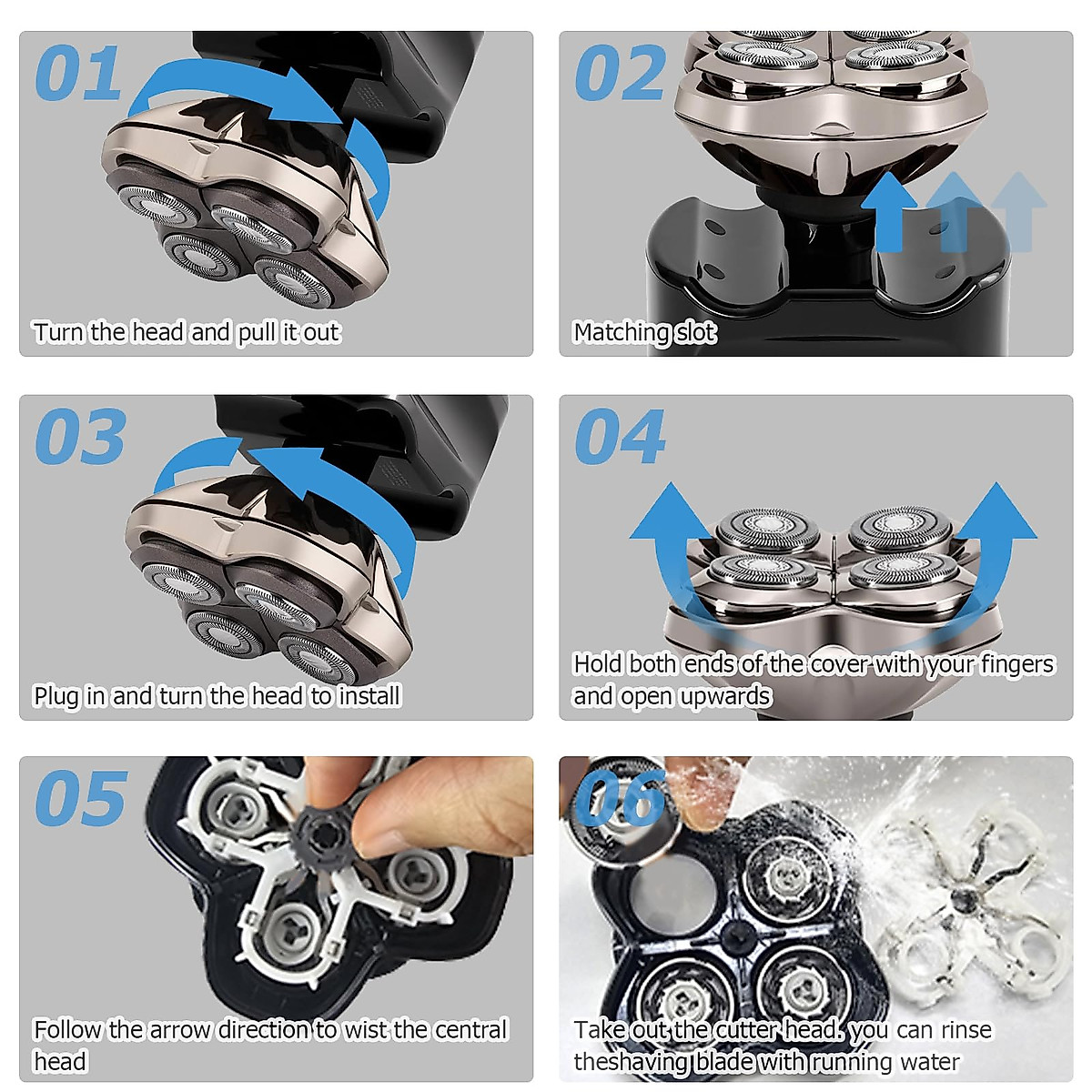 01

Turn the head and pull it out

02

Matching slot

03

Plug in and turn the head to install

04

Hold both ends of the cover with your fingers and open upwards

05

Follow the arrow direction to wist the central head

06

Take out the cutter head. you can rinse theshaving blade with running water