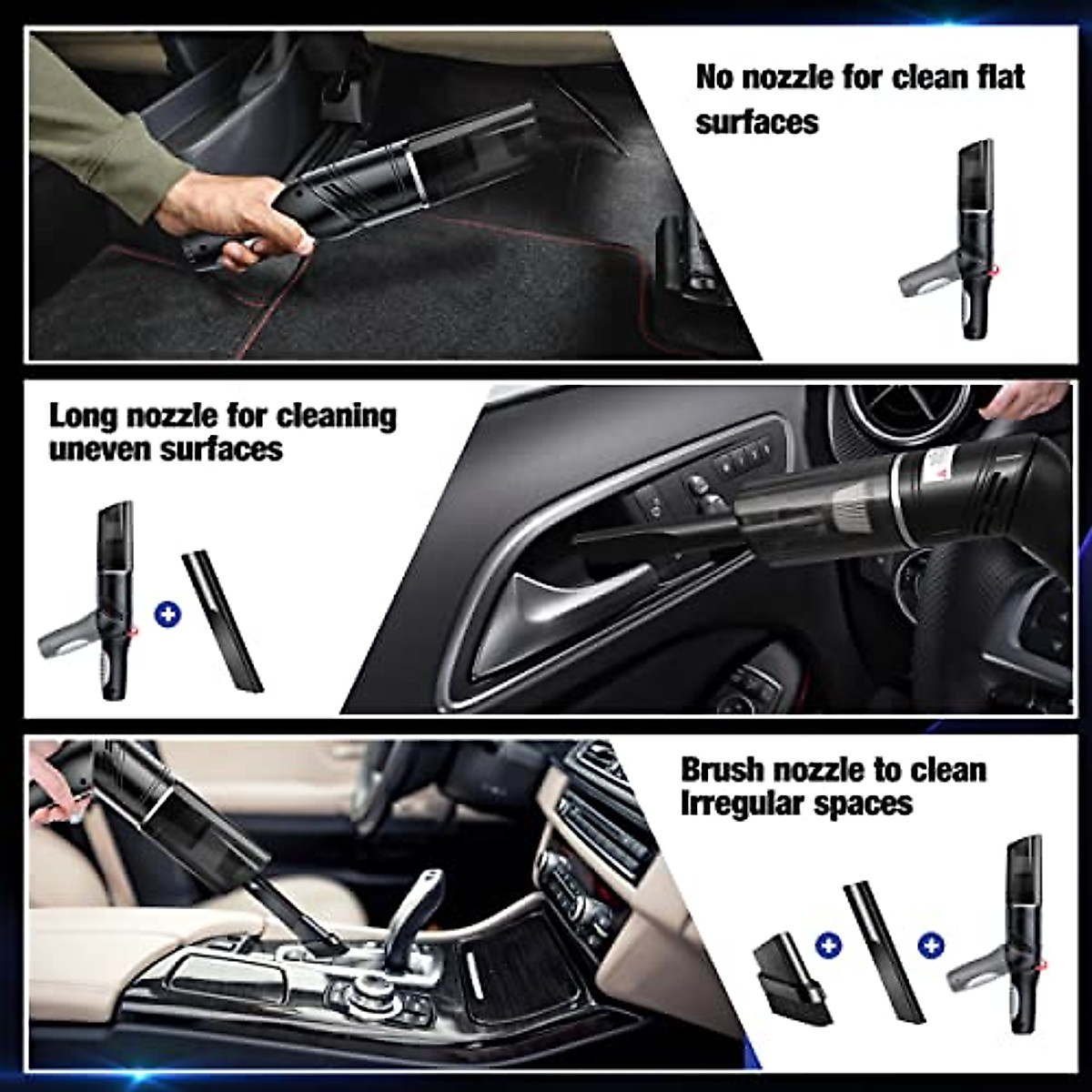 No nozzle for clean flat surfaces

Long nozzle for cleaning uneven surfaces

Brush nozzle to clean Irregular spaces