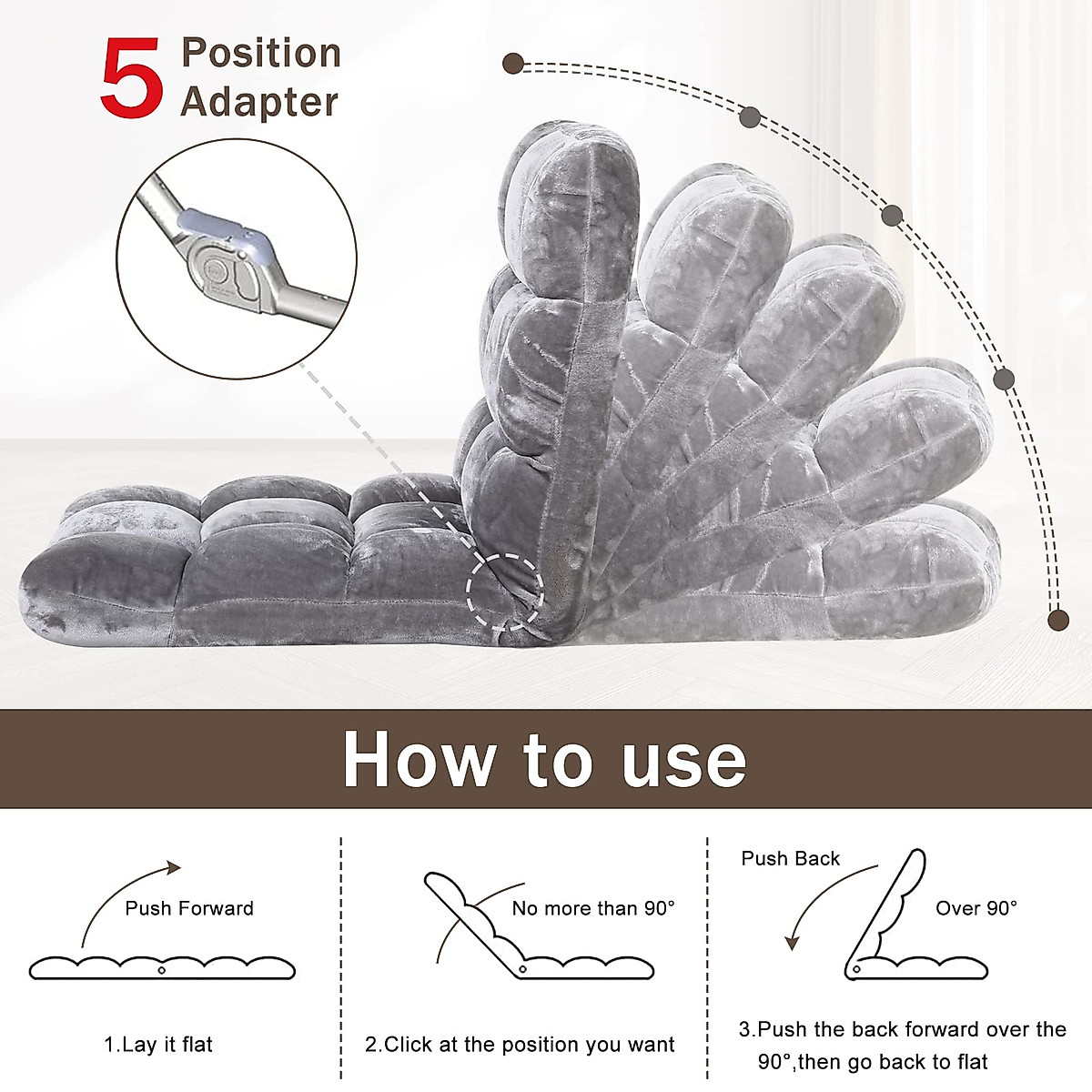 5 Position Adapter

How to use

Push Forward

1.Lay it flat

No more than 90°

2.Click at the position you want

Push Back

Over 90°

3.Push the back forward over the 90°,then go back to flat