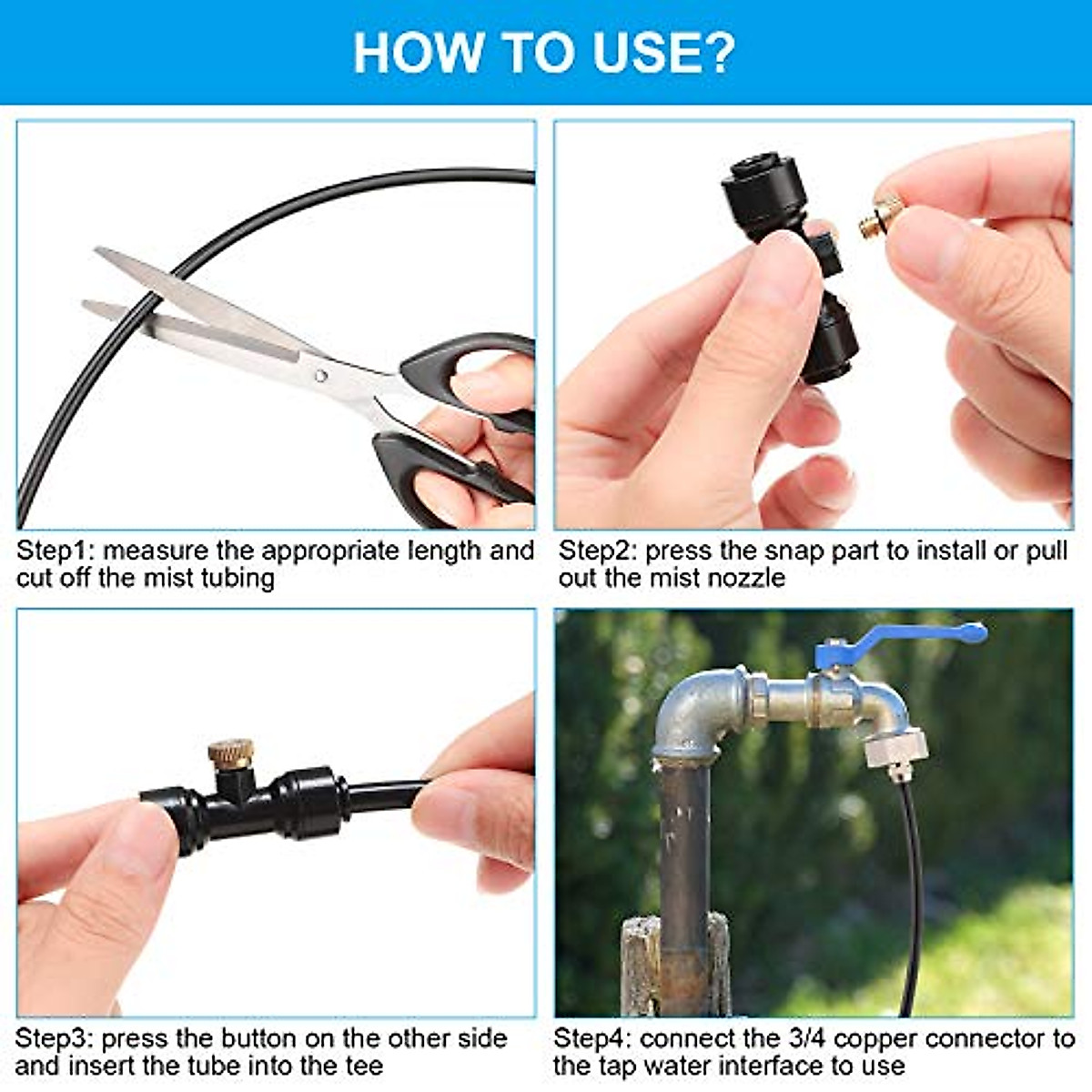 HOW TO USE?

Step1: measure the appropriate length and cut off the mist tubing

Step2: press the snap part to install or pull out the mist nozzle

Step3: press the button on the other side and insert the tube into the tee

Step4: connect the 3/4 copper connector to the tap water interface to use