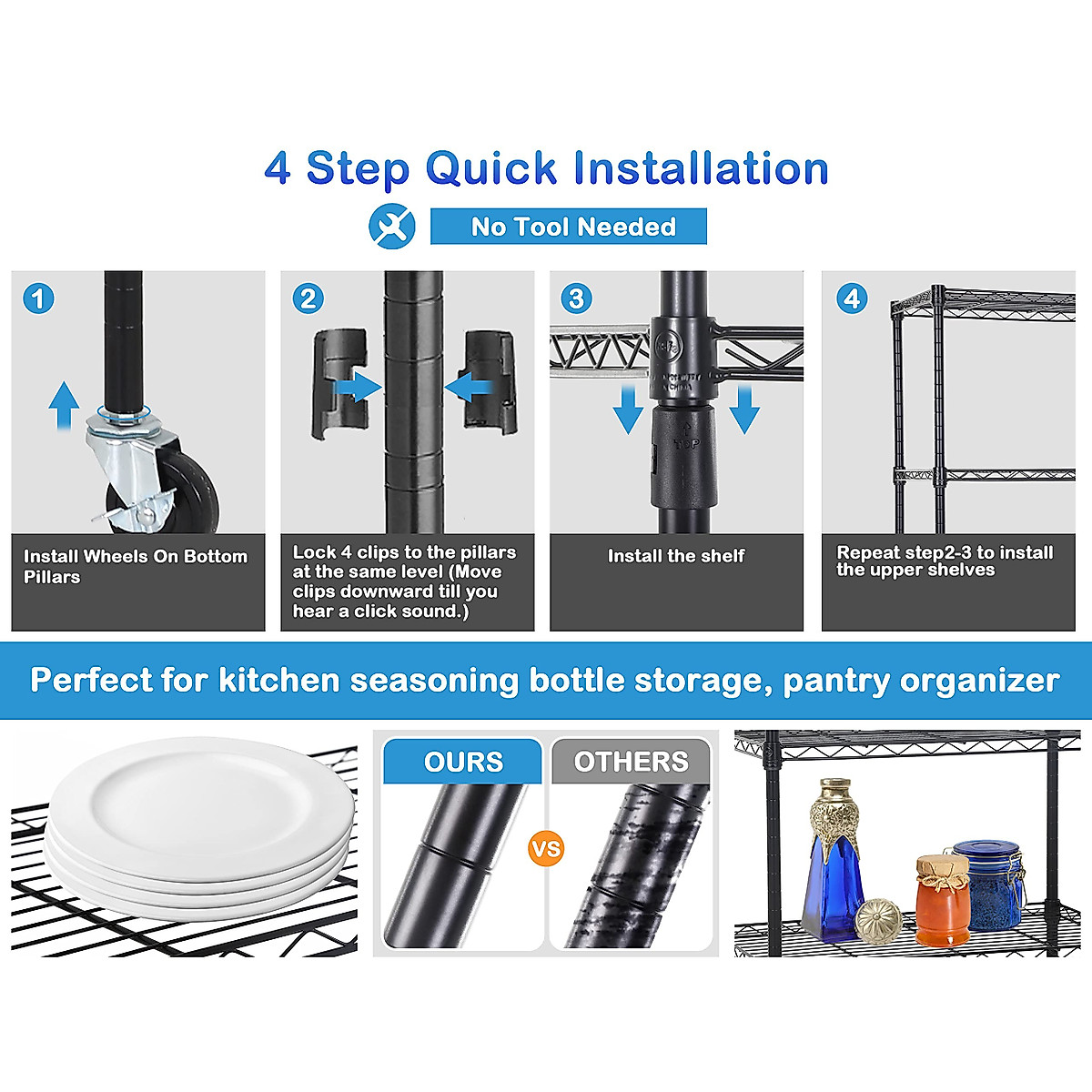 4 Step Quick Installation

No Tool Needed

1

Install Wheels On Bottom Pillars

2

Lock 4 clips to the pillars at the same level (Move clips downward till you hear a click sound.)

3

TOP

Install the shelf

4

Repeat step2-3 to install the upper shelves

Perfect for kitchen seasoning bottle storage, pantry organizer

OURS

VS

OTHERS