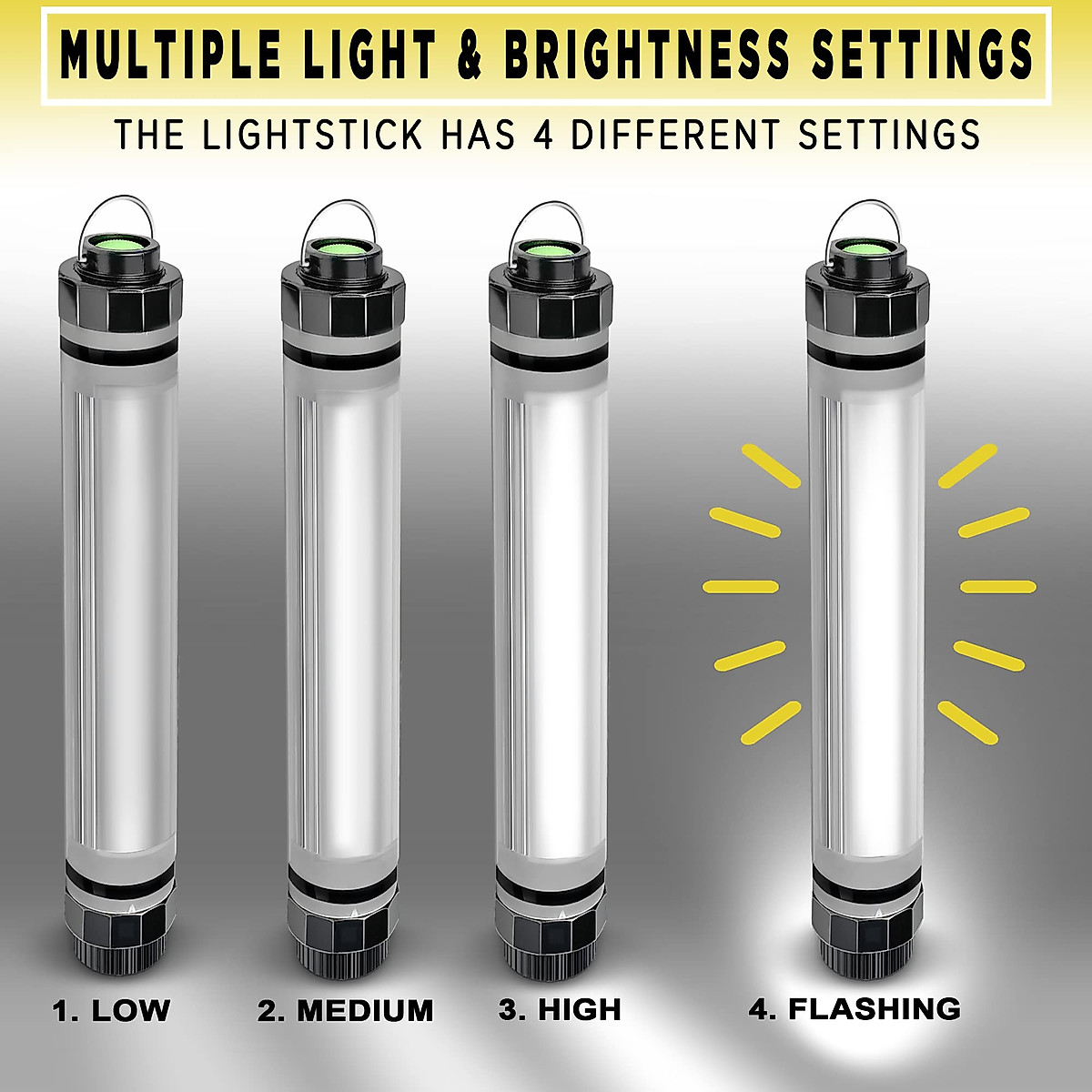 MULTIPLE LIGHT & BRIGHTNESS SETTINGS

THE LIGHTSTICK HAS 4 DIFFERENT SETTINGS

1. LOW

2. MEDIUM

3. HIGH

4. FLASHING