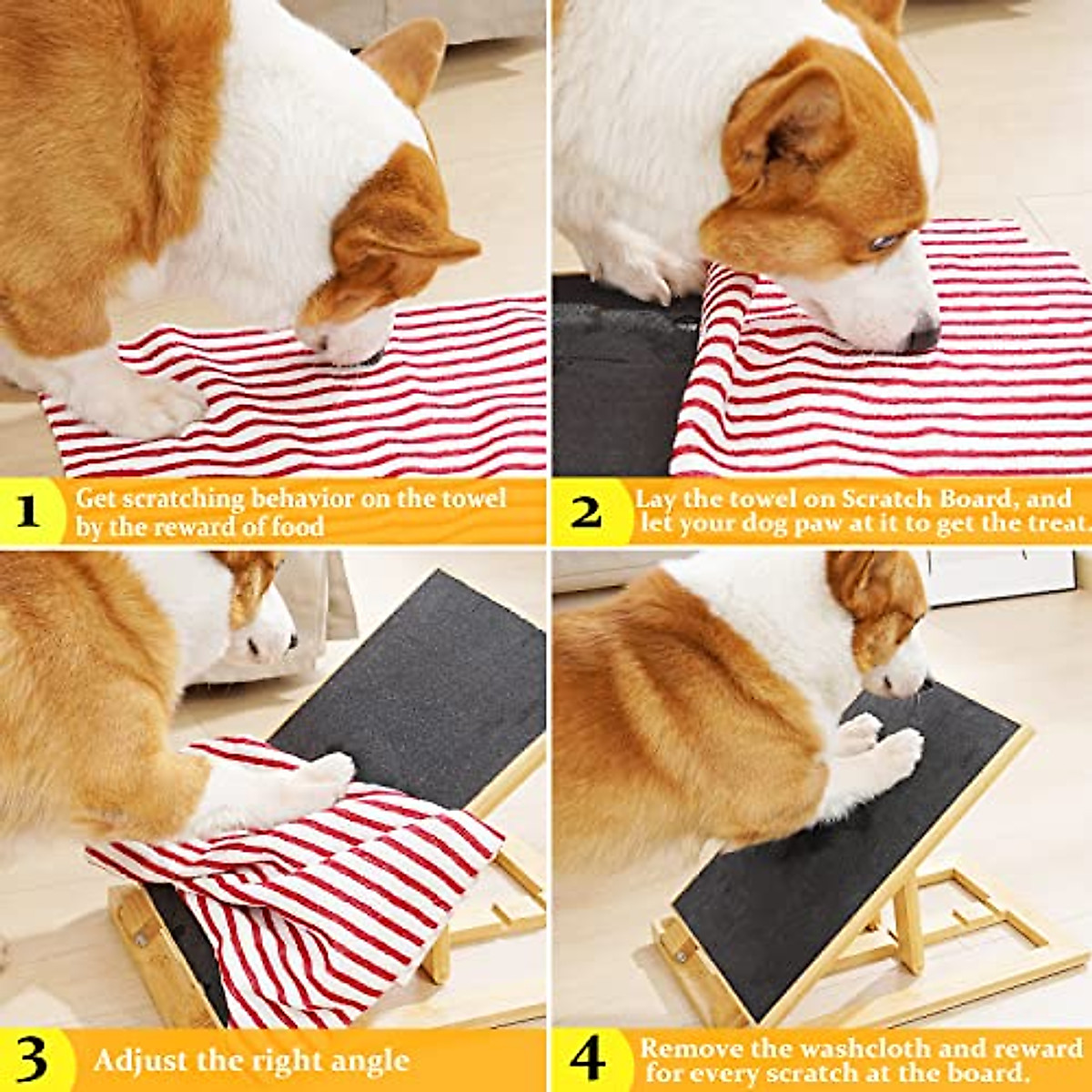 1 Get scratching behavior on the towel by the reward of food

2 Lay the towel on Scratch Board, and let your dog paw at it to get the treat.

3 Adjust the right angle

4 Remove the washcloth and reward for every scratch at the board.