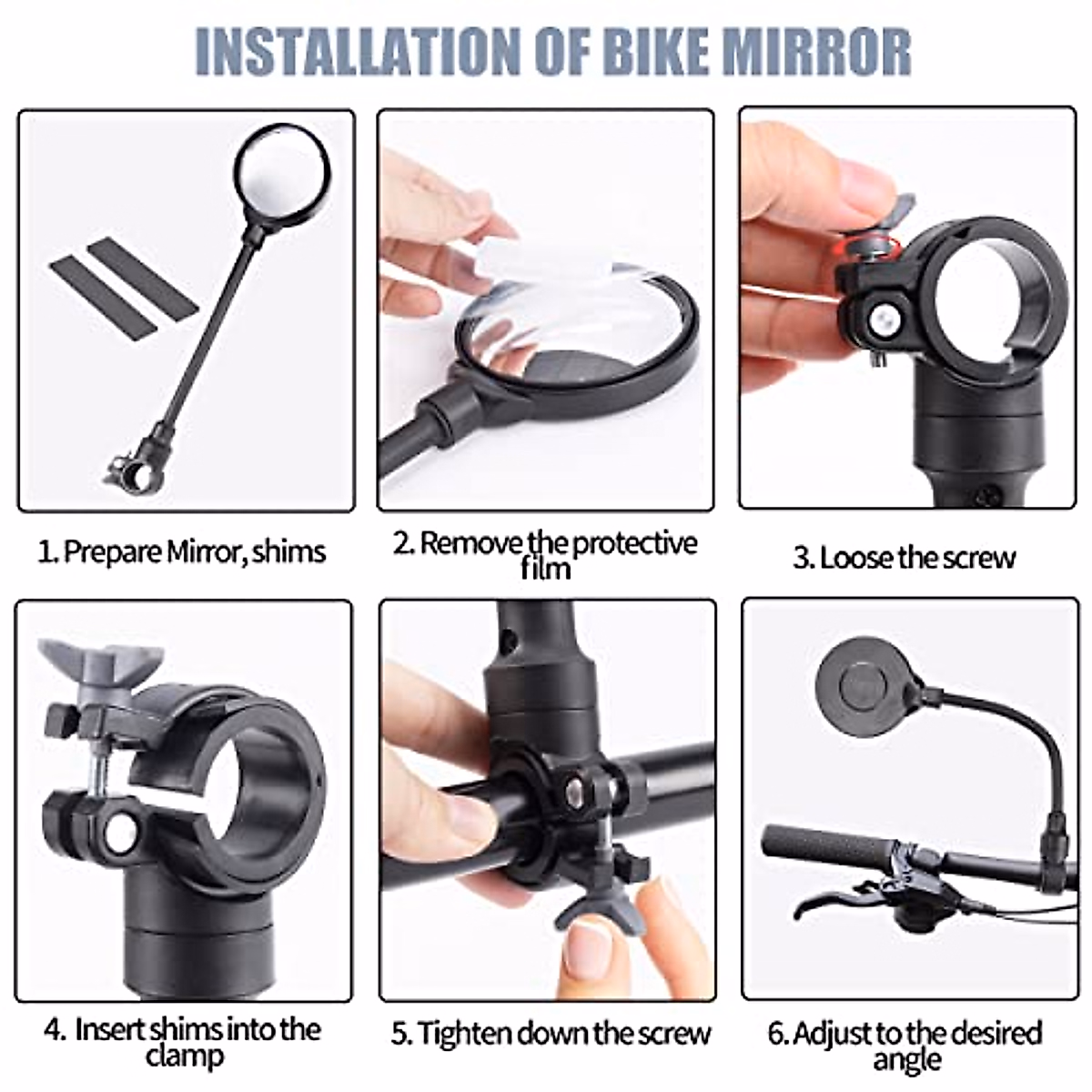 INSTALLATION OF BIKE MIRROR

1. Prepare Mirror, shims

2. Remove the protective film

3. Loose the screw

4. Insert shims into the clamp

5. Tighten down the screw

6. Adjust to the desired angle