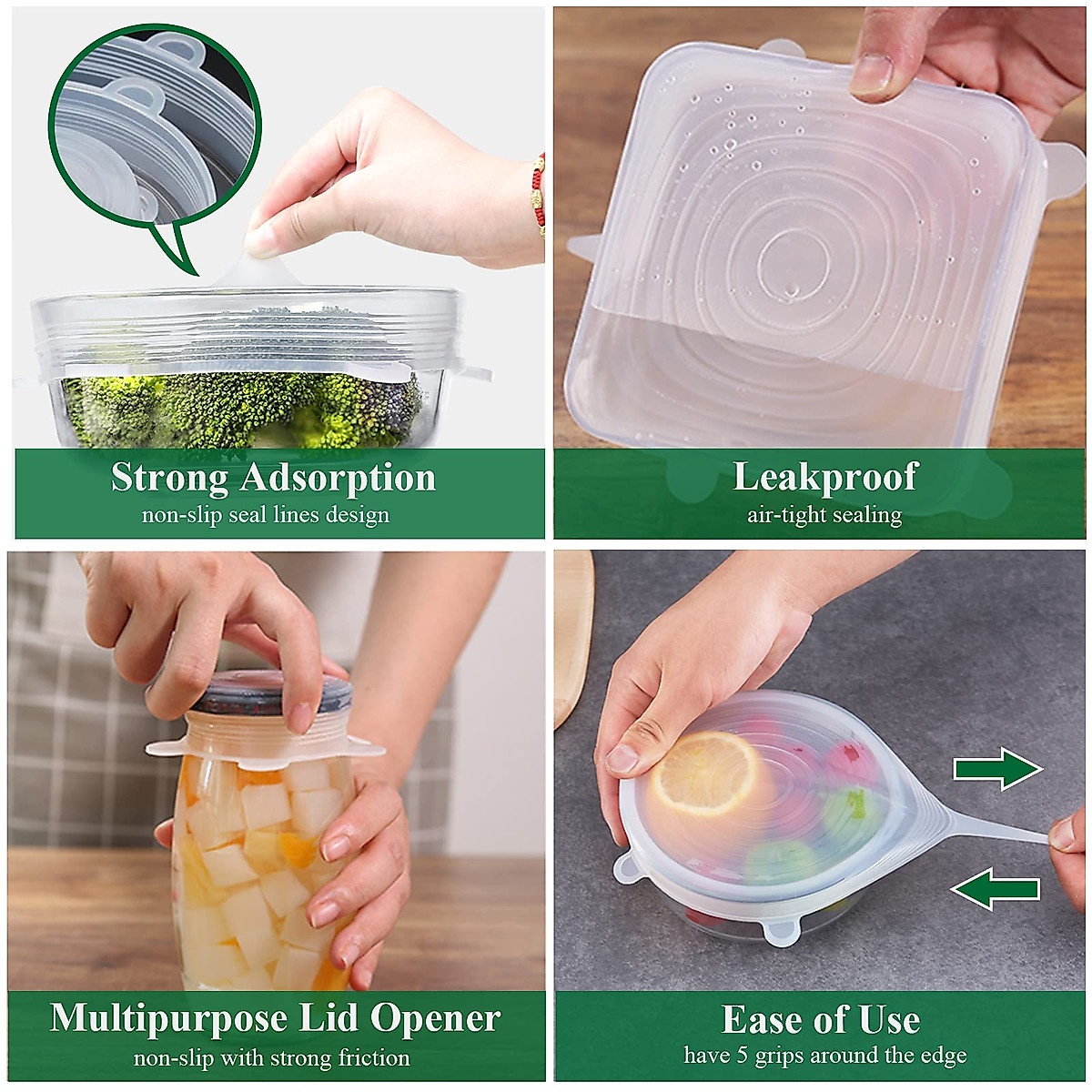 Strong Adsorption
non-slip seal lines design

Leakproof
air-tight sealing

Multipurpose Lid Opener
non-slip with strong friction

Ease of Use
have 5 grips around the edge