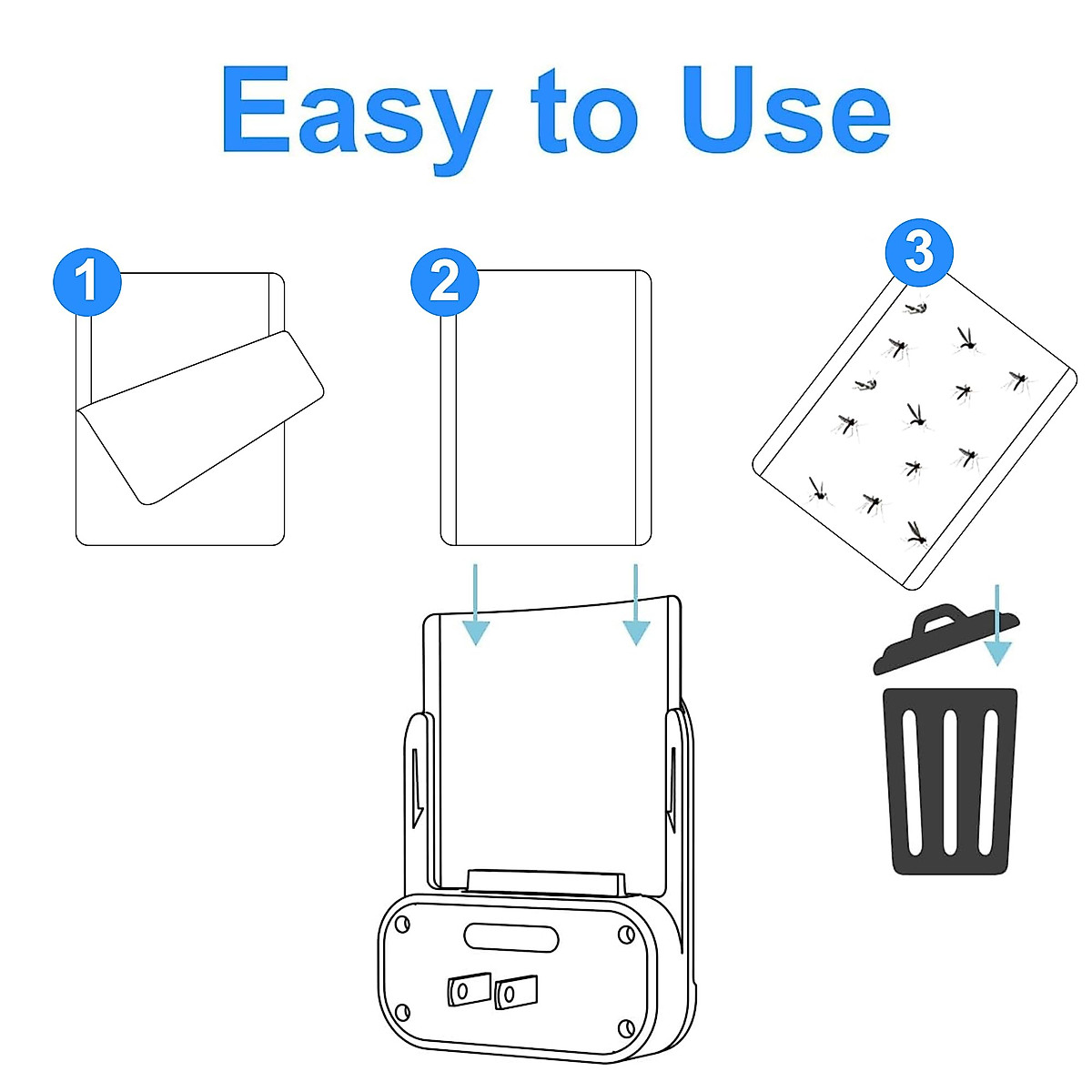 Easy to Use

1

2

3