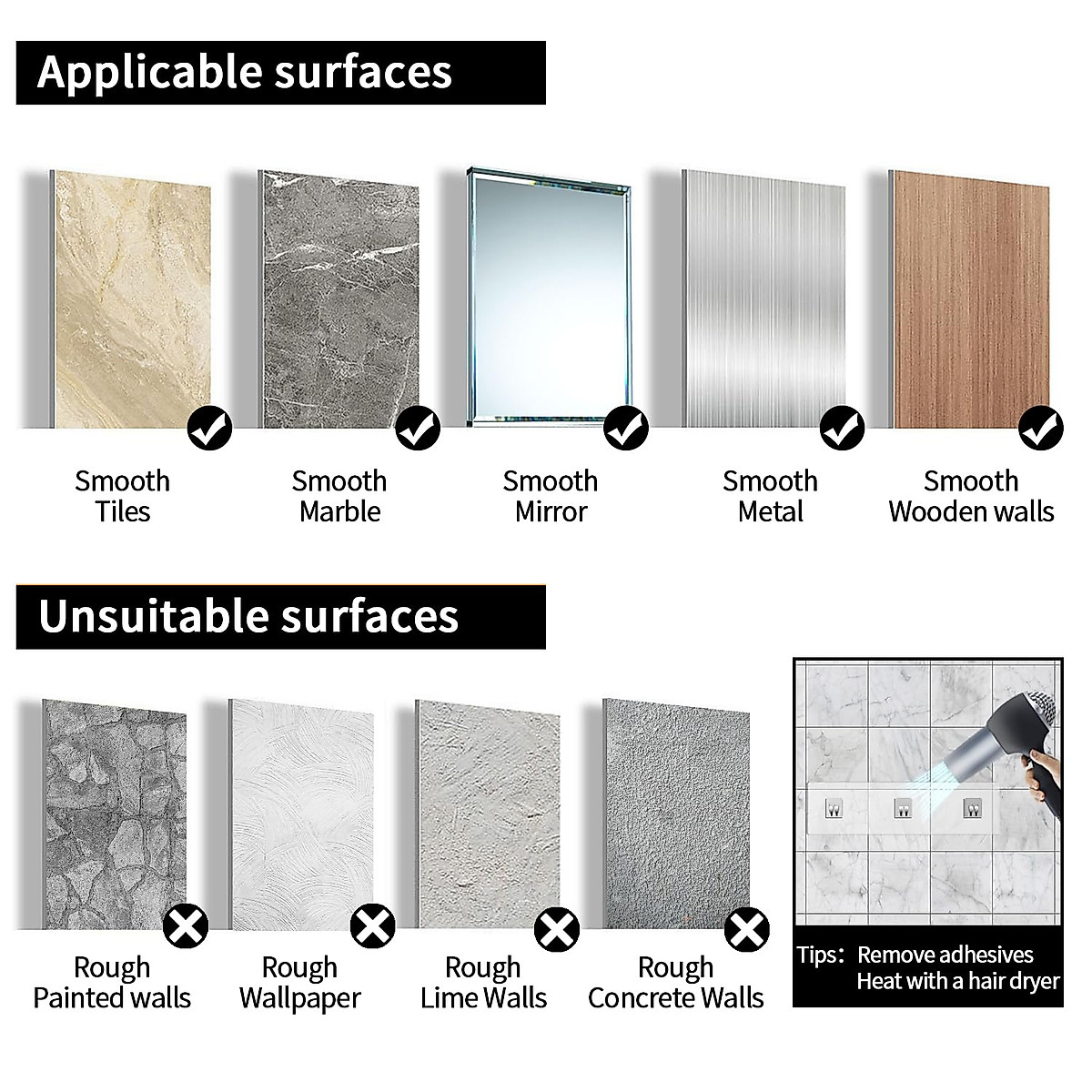 Applicable surfaces

Smooth Tiles

Smooth Marble

Smooth Mirror

Smooth Metal

Smooth Wooden walls

Unsuitable surfaces

Rough Painted walls

Rough Wallpaper

Rough Lime Walls

Rough Concrete Walls

Tips: Remove adhesives Heat with a hair dryer