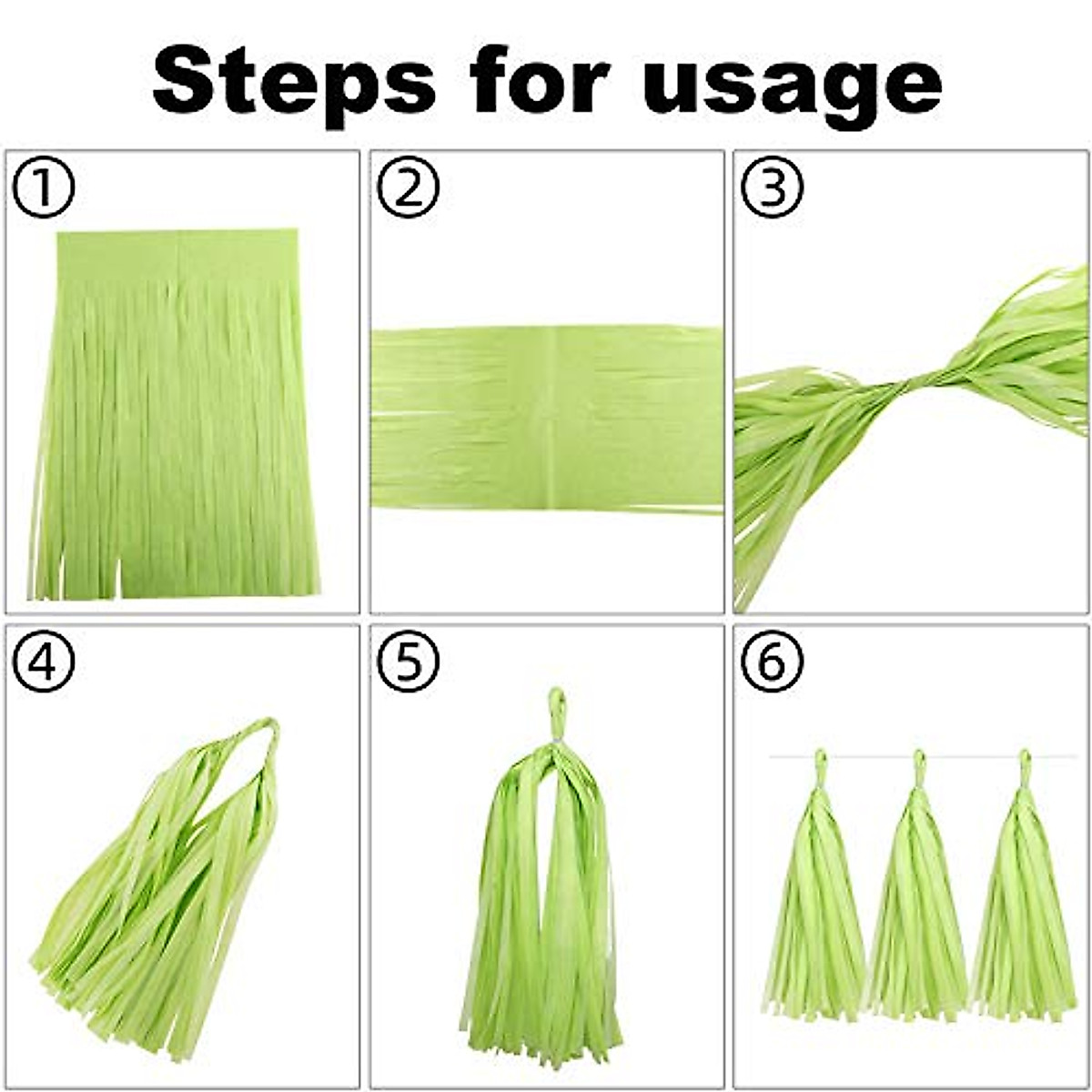 Steps for usage

①

②

③

④

⑤

⑥