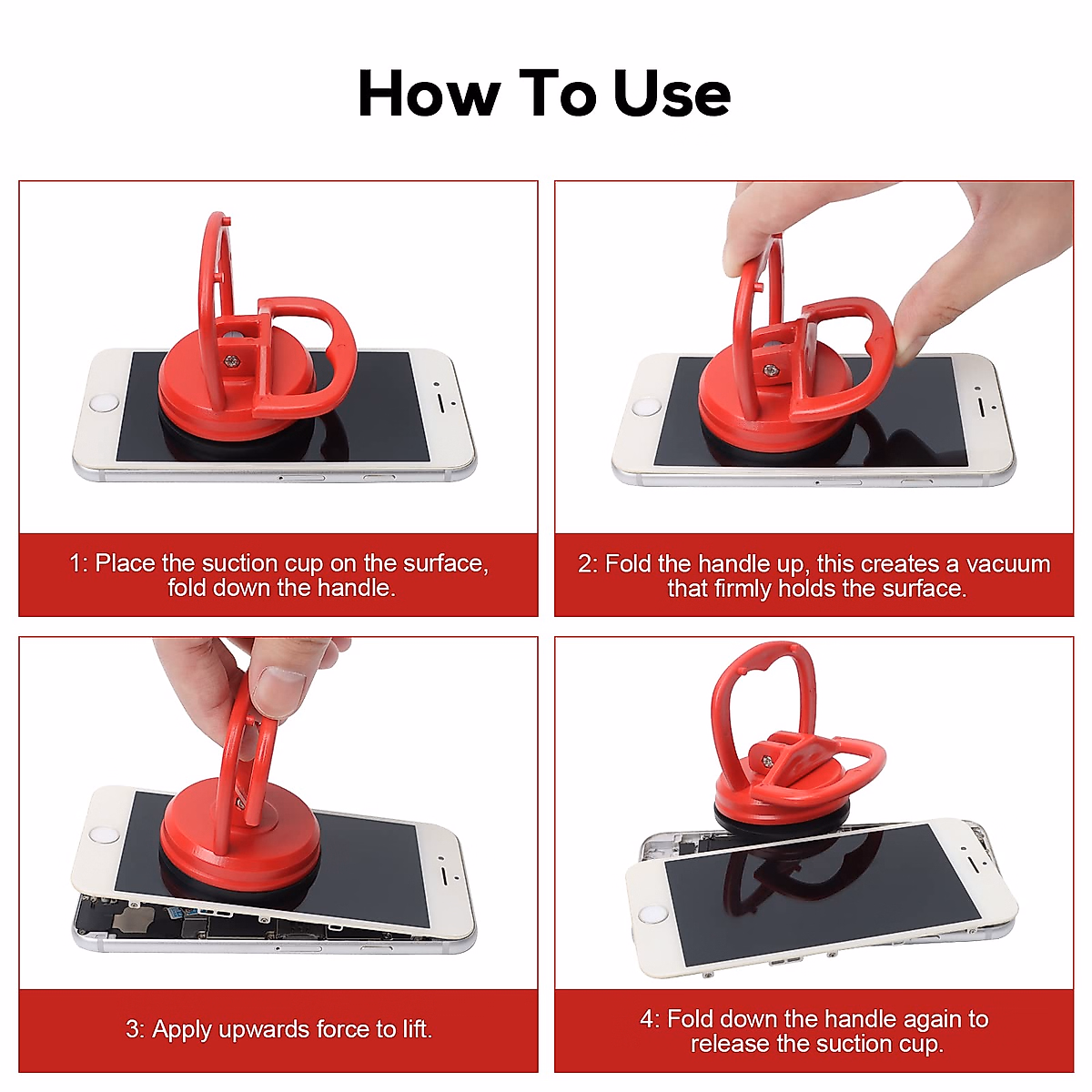 How To Use

1: Place the suction cup on the surface, fold down the handle.

2: Fold the handle up, this creates a vacuum that firmly holds the surface.

3: Apply upwards force to lift.

4: Fold down the handle again to release the suction cup.