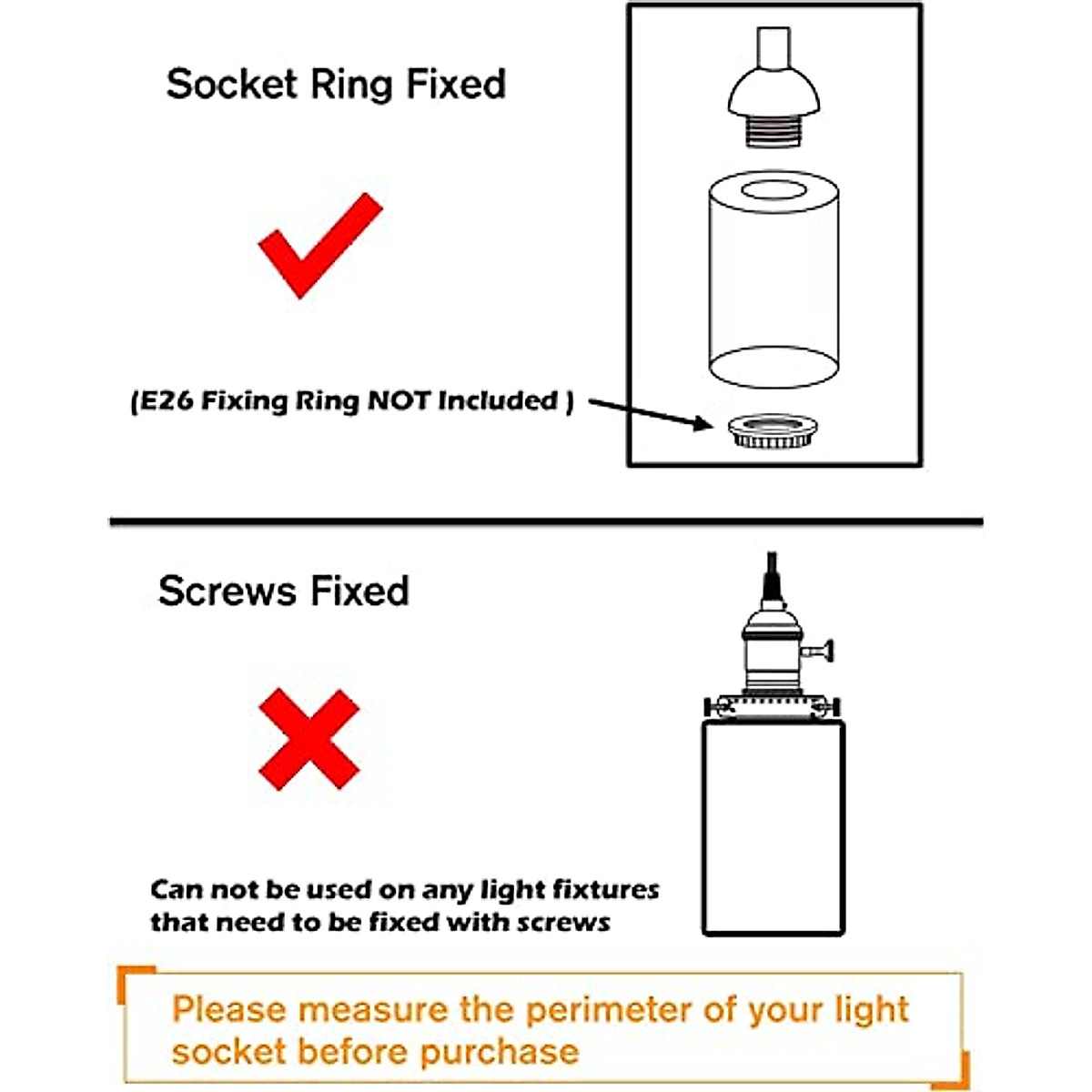 Socket Ring Fixed

(E26 Fixing Ring NOT Included )

Screws Fixed

Can not be used on any light fixtures that need to be fixed with screws

Please measure the perimeter of your light socket before purchase