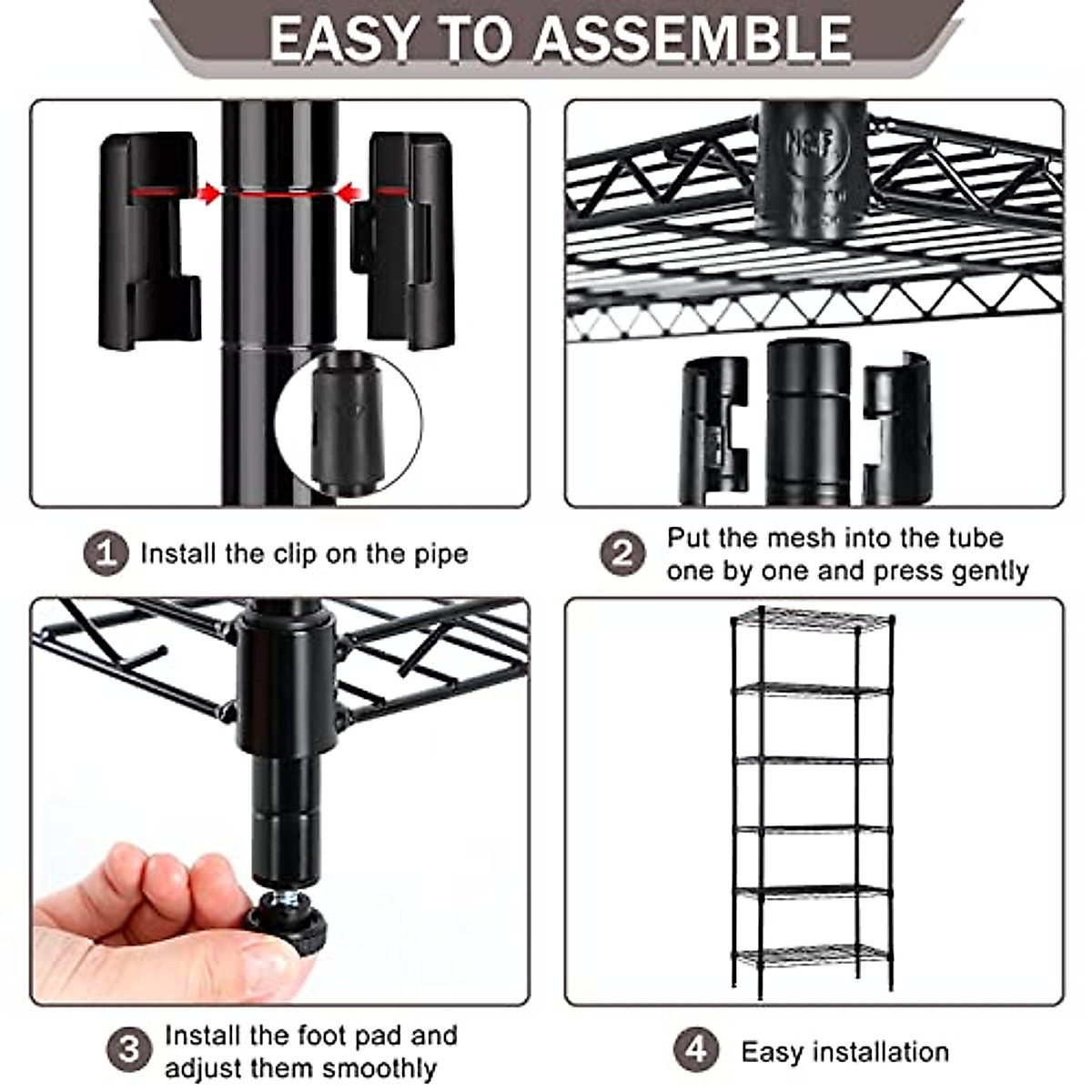 EASY TO ASSEMBLE

1 Install the clip on the pipe

2 Put the mesh into the tube one by one and press gently

3 Install the foot pad and adjust them smoothly

4 Easy installation