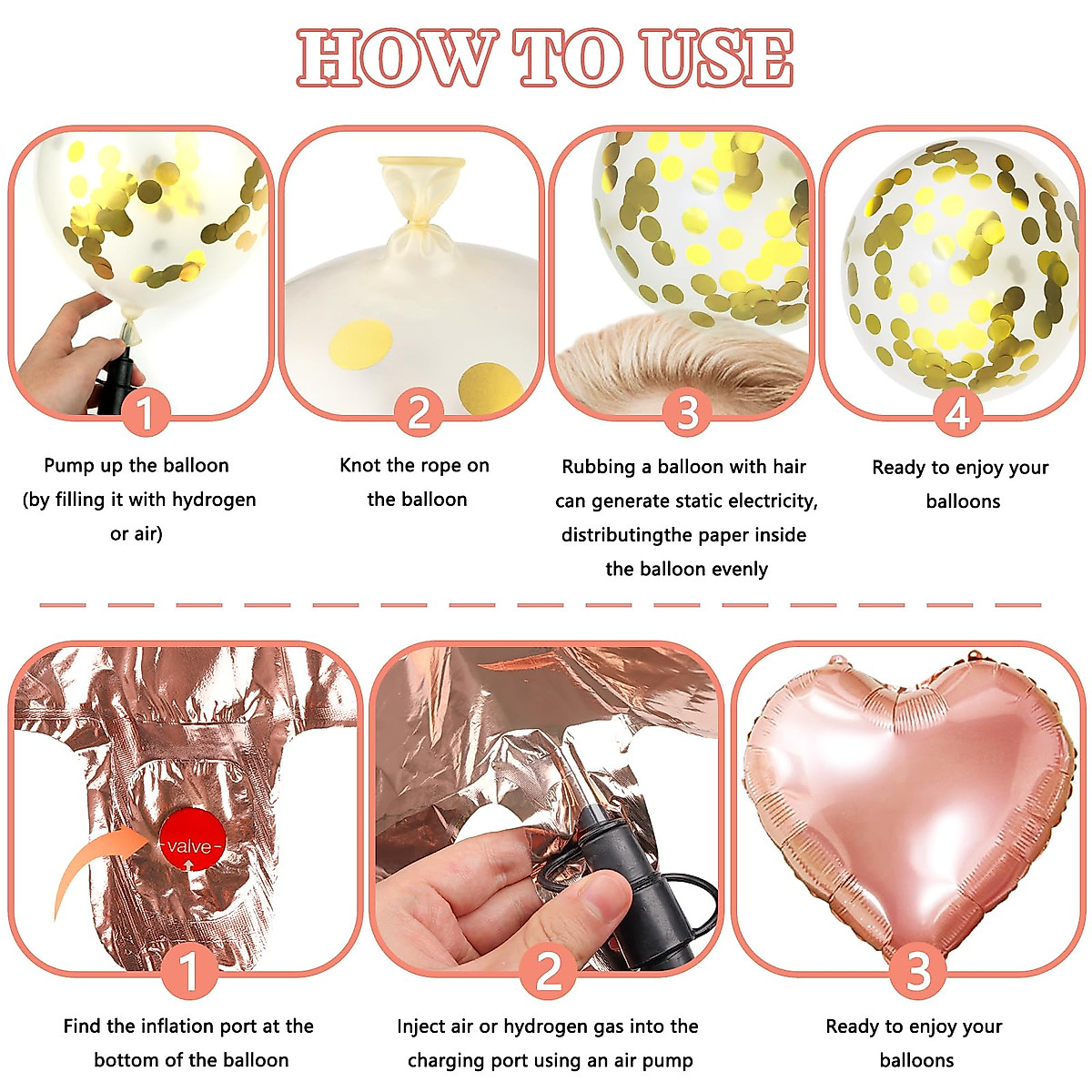 HOW TO USE

1

Pump up the balloon (by filling it with hydrogen or air)

2

Knot the rope on the balloon

3

Rubbing a balloon with hair can generate static electricity, distributingthe paper inside the balloon evenly

4

Ready to enjoy your balloons

valve

1

Find the inflation port at the bottom of the balloon

2

Inject air or hydrogen gas into the charging port using an air pump

3

Ready to enjoy your balloons