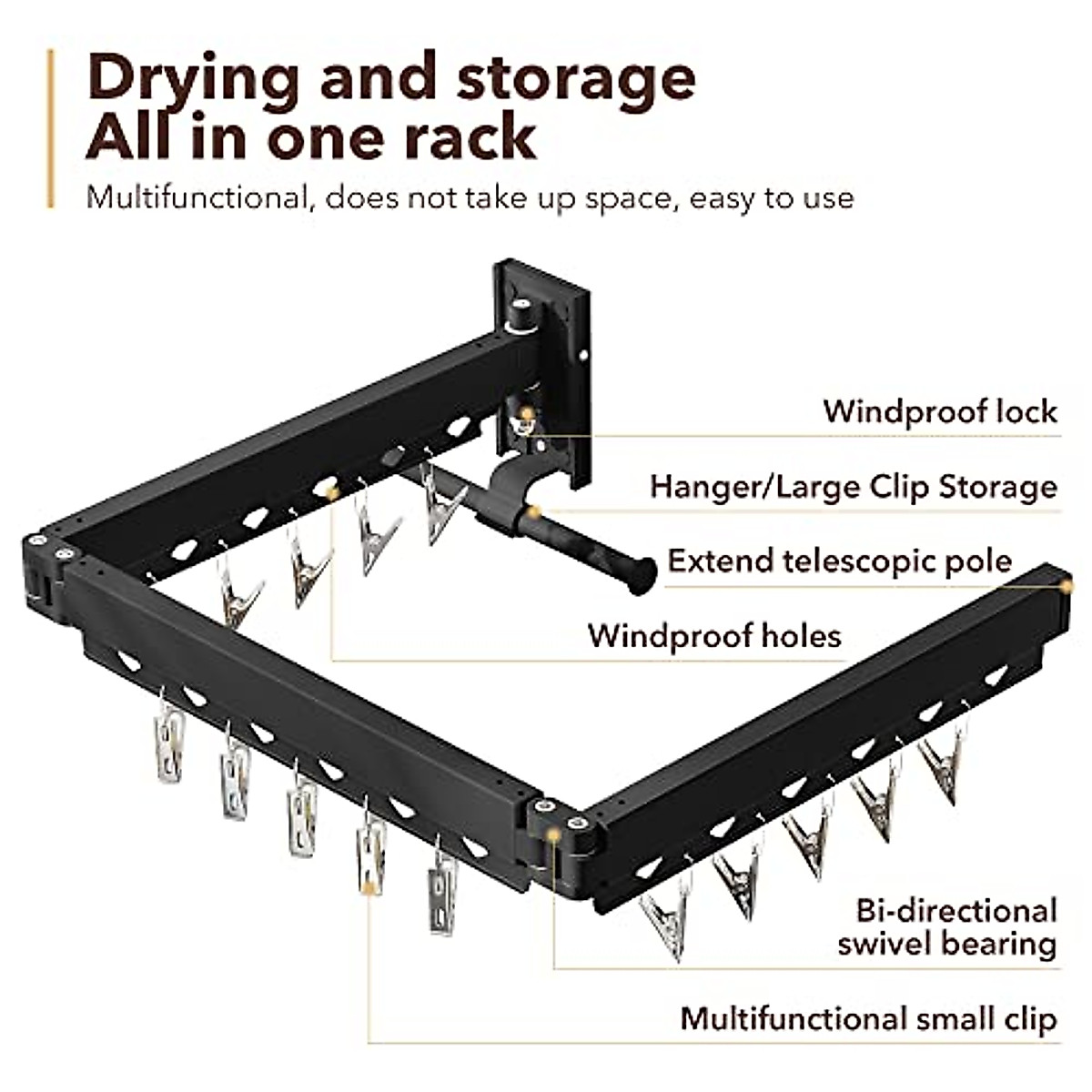 Drying and storage
All in one rack

Multifunctional, does not take up space, easy to use

Windproof lock

Hanger/Large Clip Storage

Extend telescopic pole

Windproof holes

Bi-directional swivel bearing

Multifunctional small clip