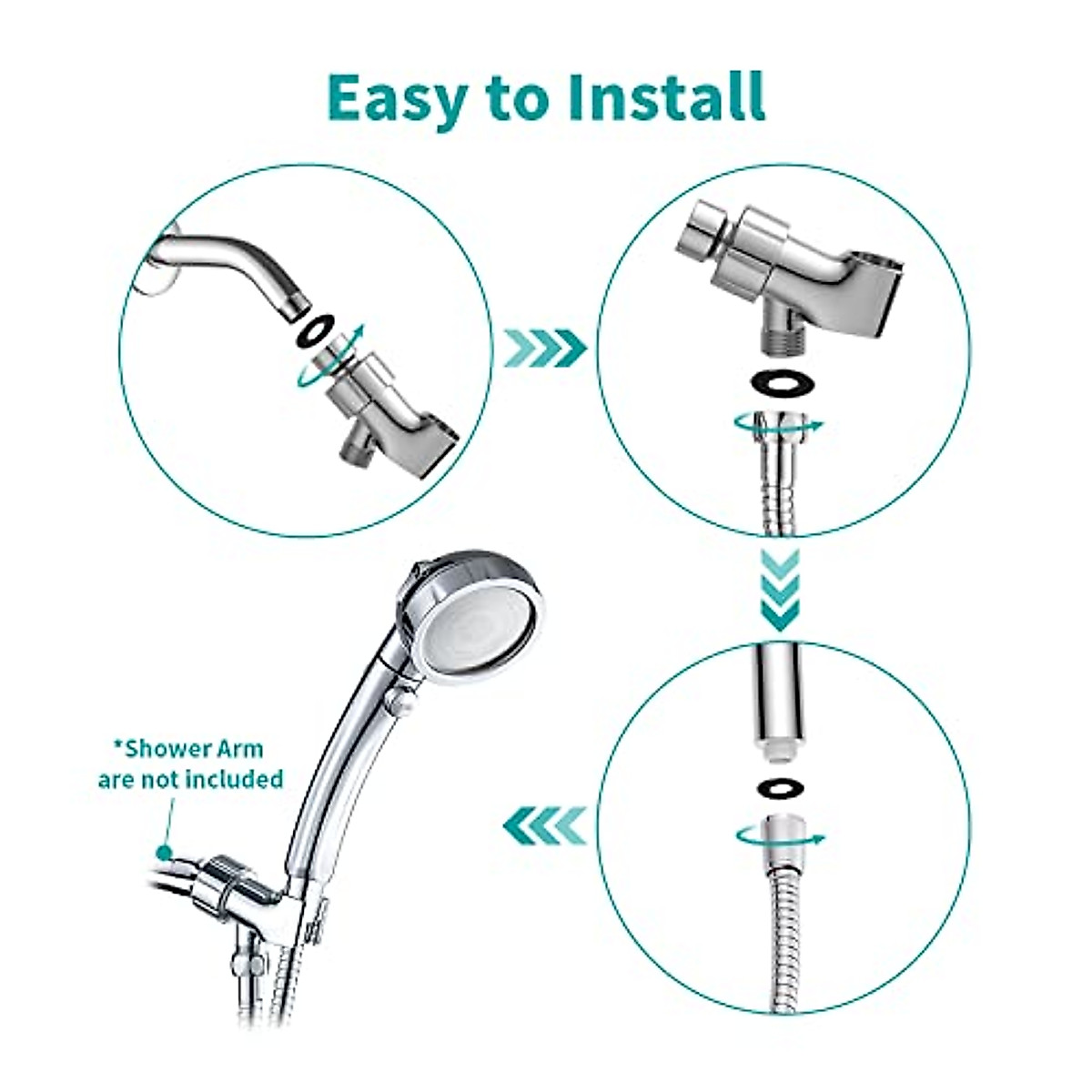 Easy to Install

*Shower Arm are not included