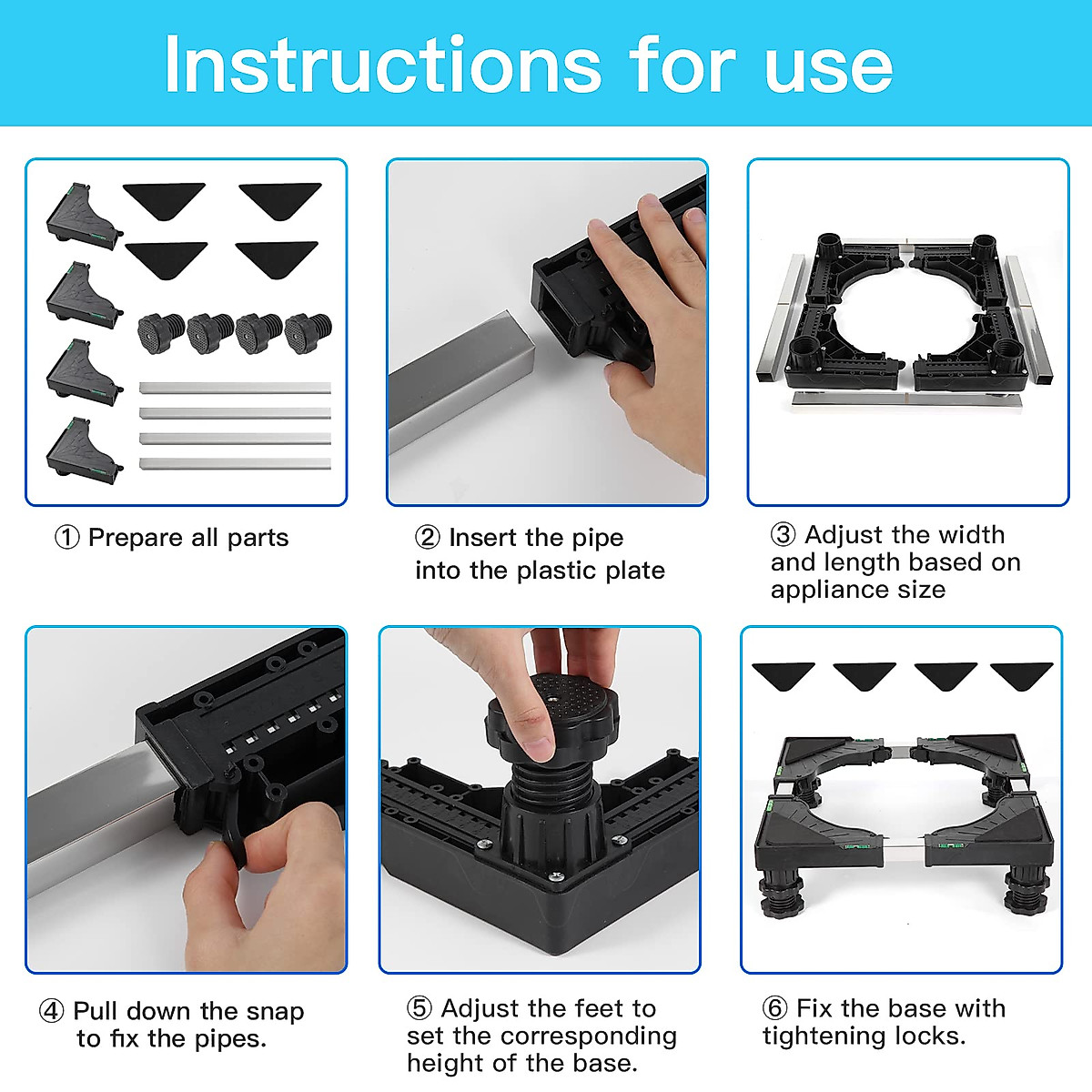 Instructions for use

① Prepare all parts

② Insert the pipe into the plastic plate

③ Adjust the width and length based on appliance size

④ Pull down the snap to fix the pipes.

⑤ Adjust the feet to set the corresponding height of the base.

⑥ Fix the base with tightening locks.