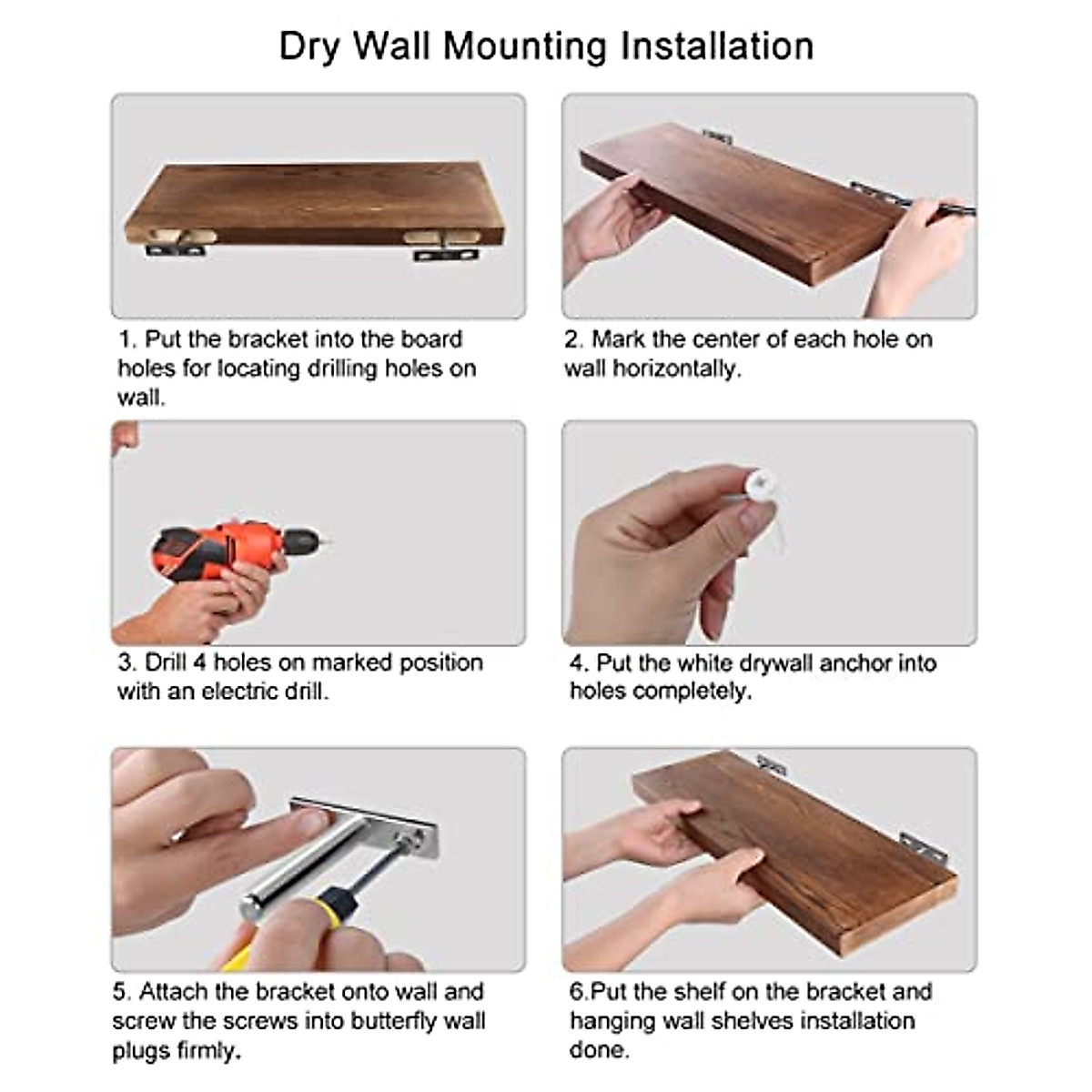 Dry Wall Mounting Installation

1. Put the bracket into the board holes for locating drilling holes on wall.

2. Mark the center of each hole on wall horizontally.

3. Drill 4 holes on marked position with an electric drill.

4. Put the white drywall anchor into holes completely.

5. Attach the bracket onto wall and screw the screws into butterfly wall plugs firmly.

6.Put the shelf on the bracket and hanging wall shelves installation done.