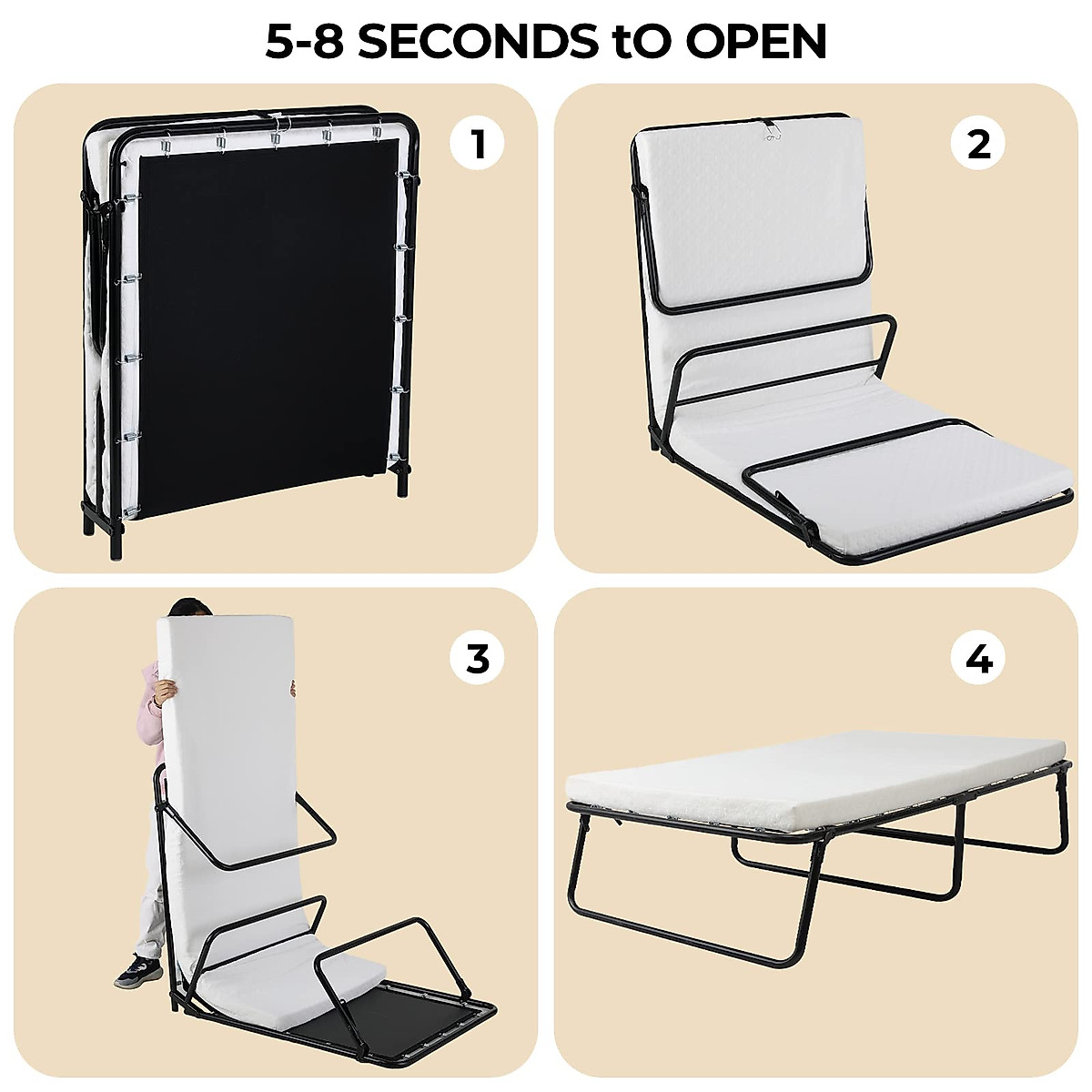 5-8 SECONDS tO OPEN

1

2

3

4