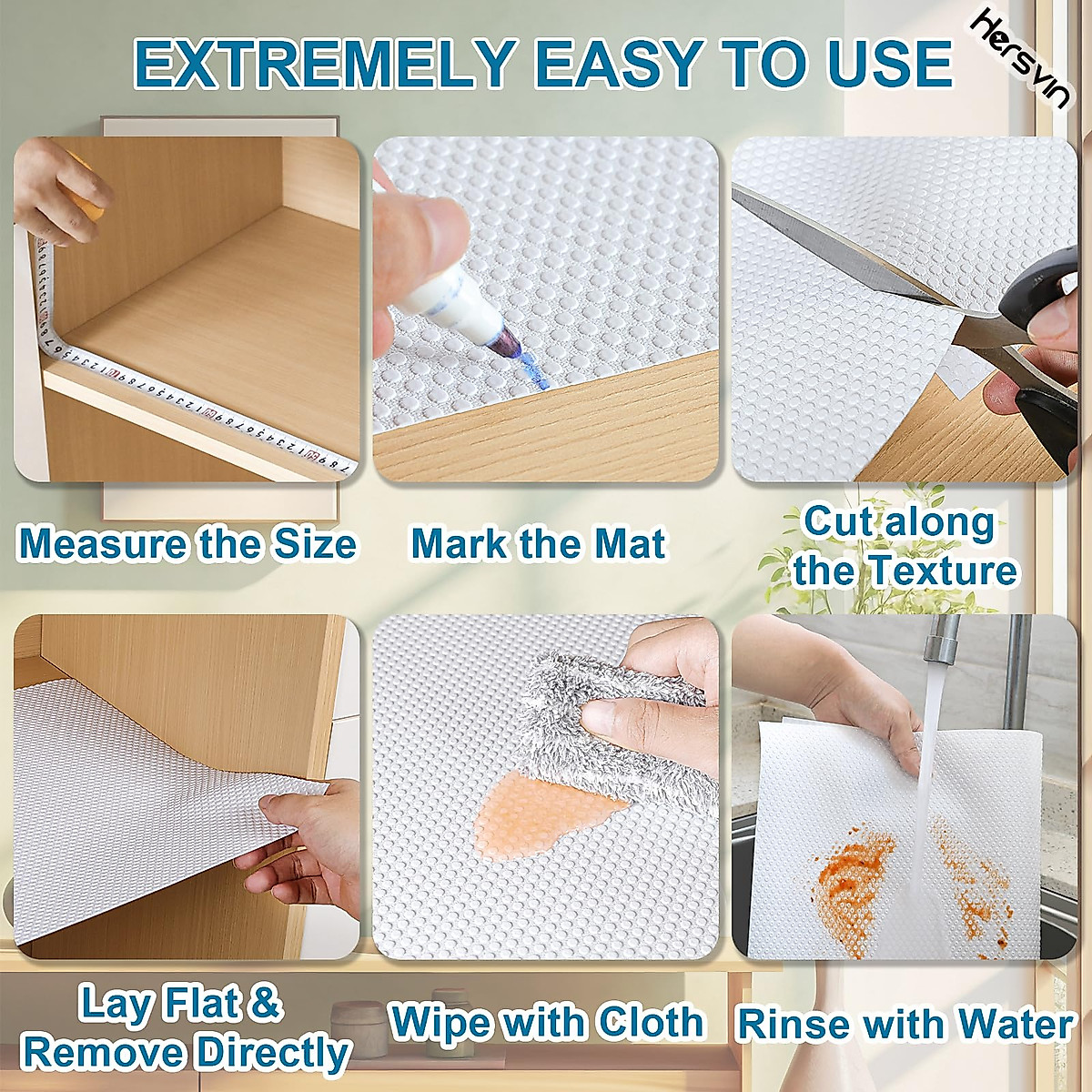 EXTREMELY EASY TO USE

Hersvin

Measure the Size

Mark the Mat

Cut along the Texture

Lay Flat & Remove Directly

Wipe with Cloth

Rinse with Water