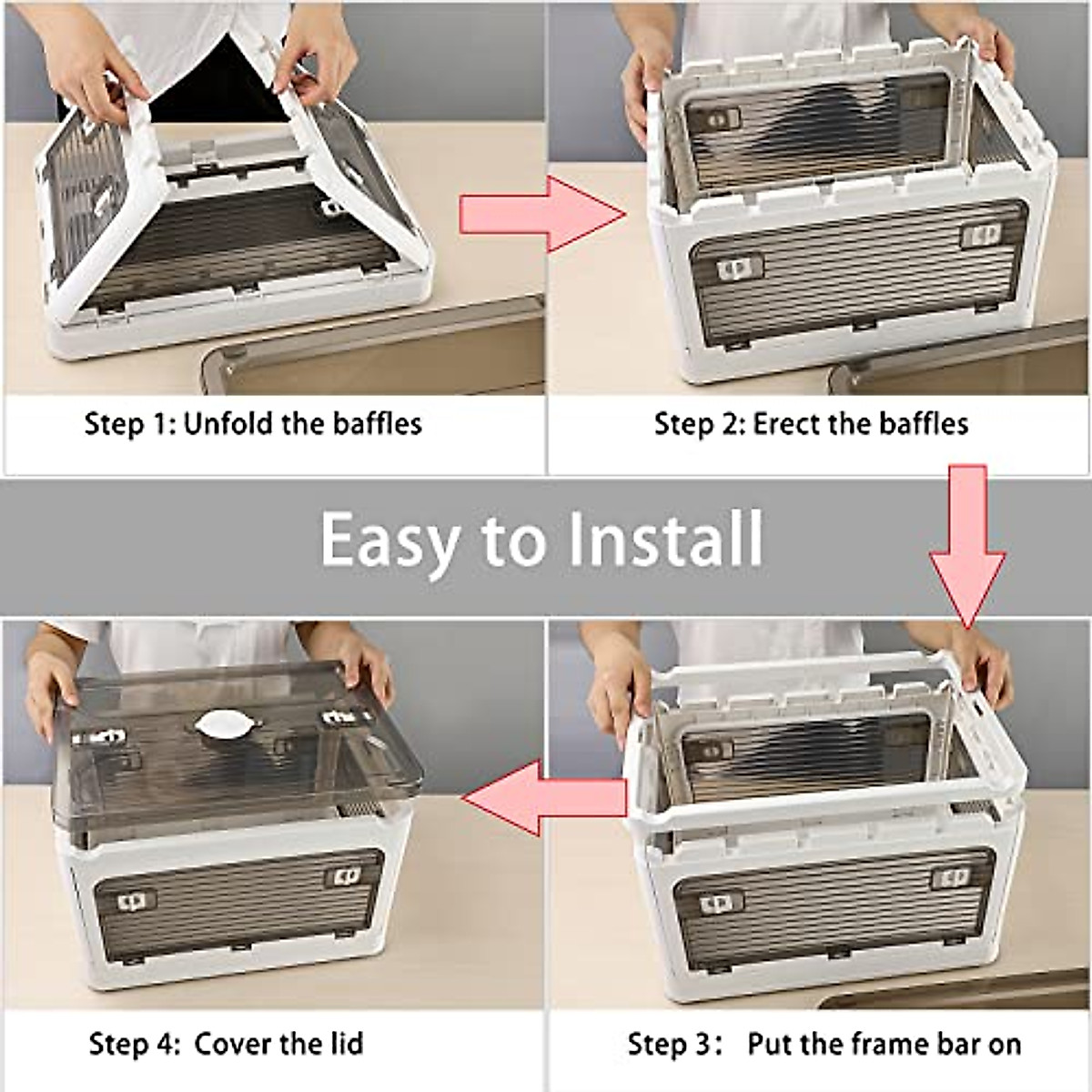 Step 1: Unfold the baffles

Step 2: Erect the baffles

Easy to Install

Step 4: Cover the lid

Step 3: Put the frame bar on