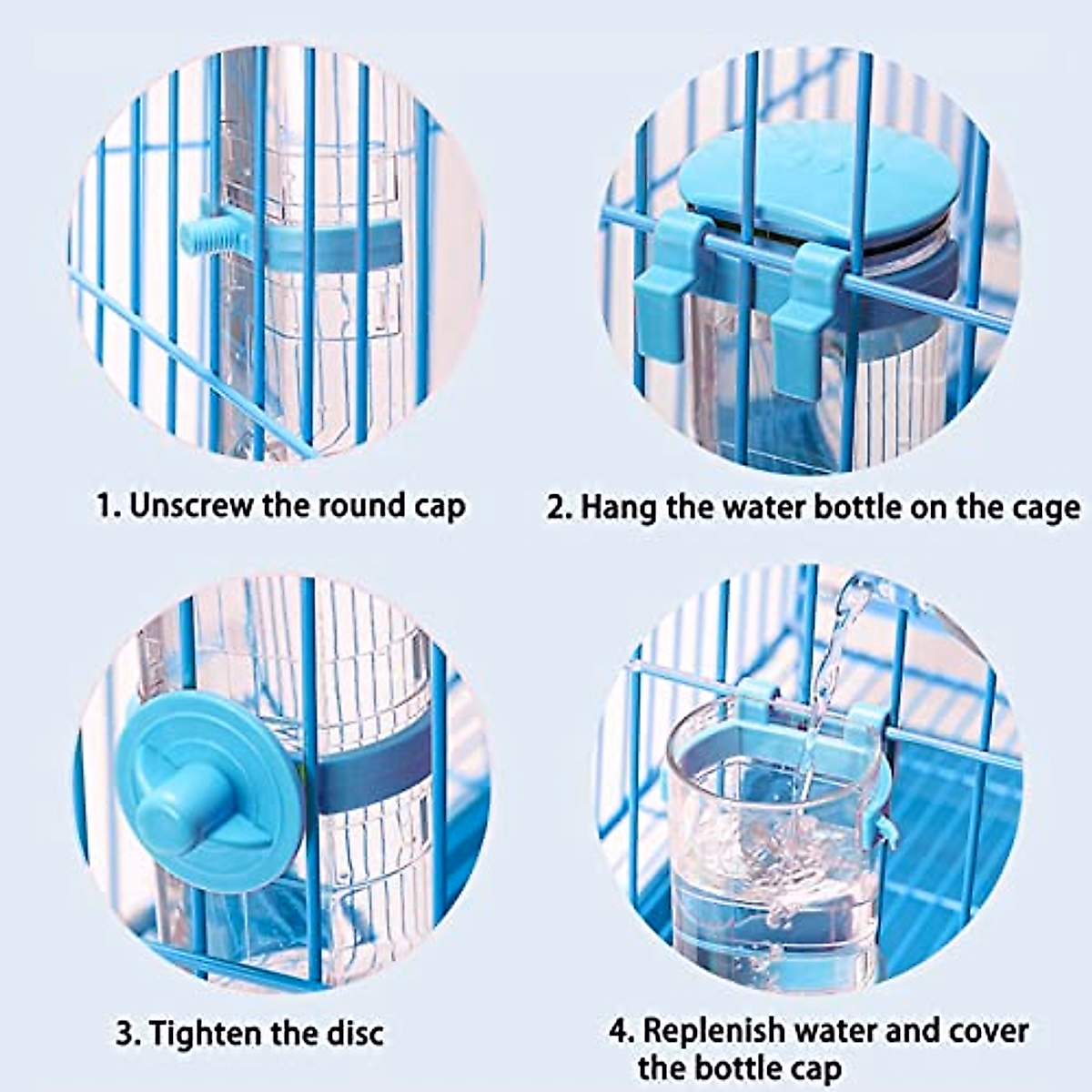 1. Unscrew the round cap

2. Hang the water bottle on the cage

3. Tighten the disc

4. Replenish water and cover the bottle cap