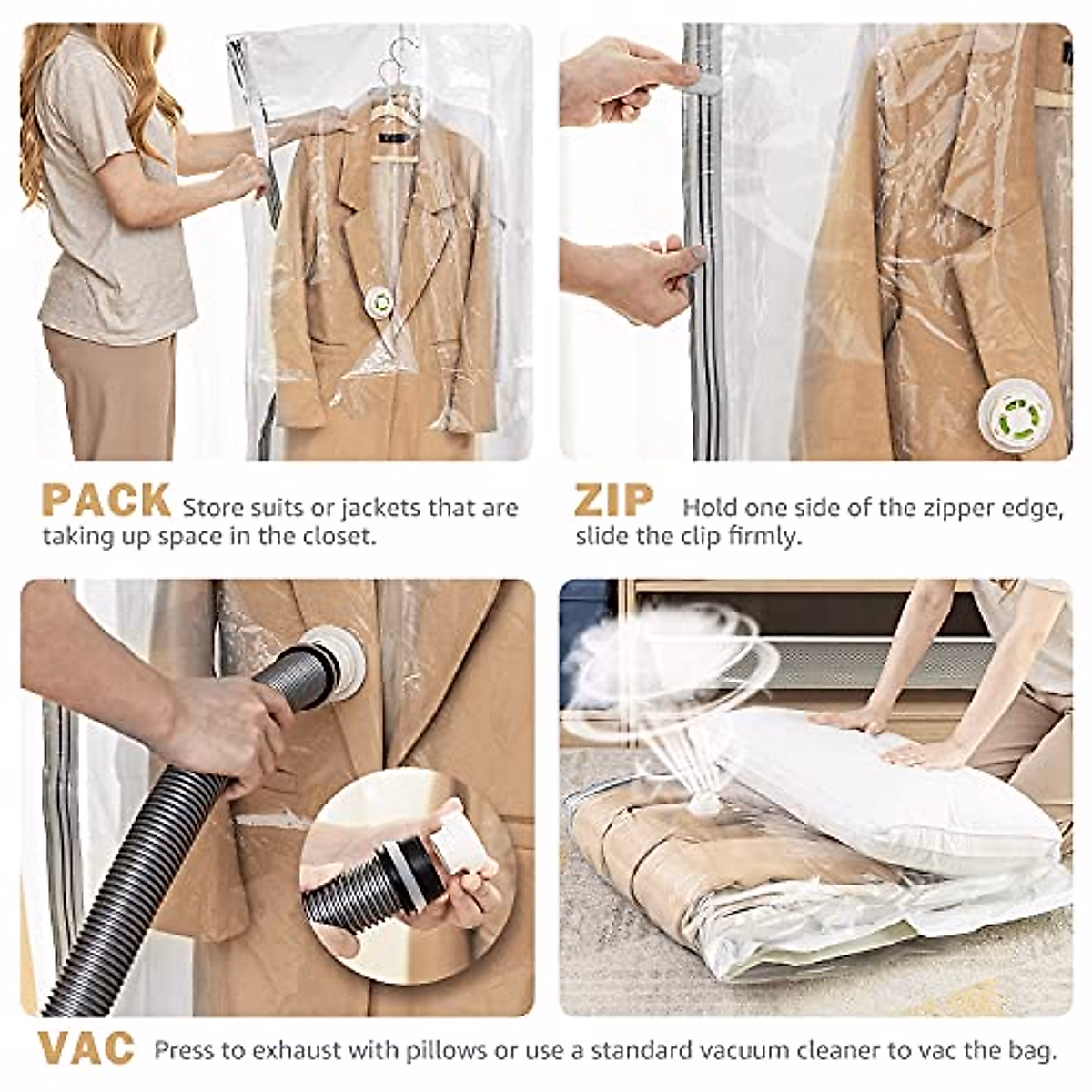 PACK Store suits or jackets that are taking up space in the closet.

ZIP Hold one side of the zipper edge, slide the clip firmly.

VAC Press to exhaust with pillows or use a standard vacuum cleaner to vac the bag.