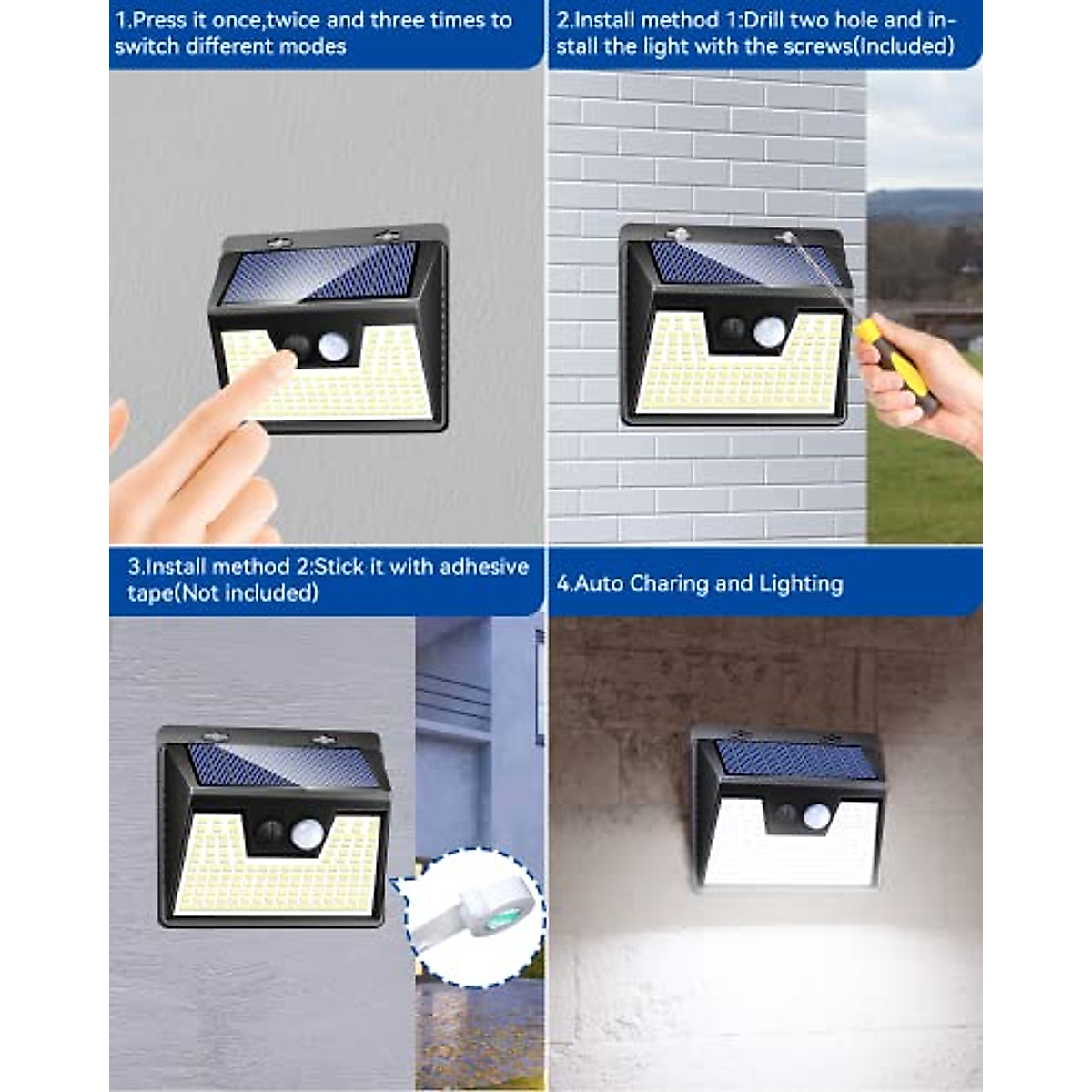 1.Press it once,twice and three times to switch different modes

2.Install method 1:Drill two hole and install the light with the screws(Included)

3.Install method 2:Stick it with adhesive tape(Not included)

4.Auto Charing and Lighting