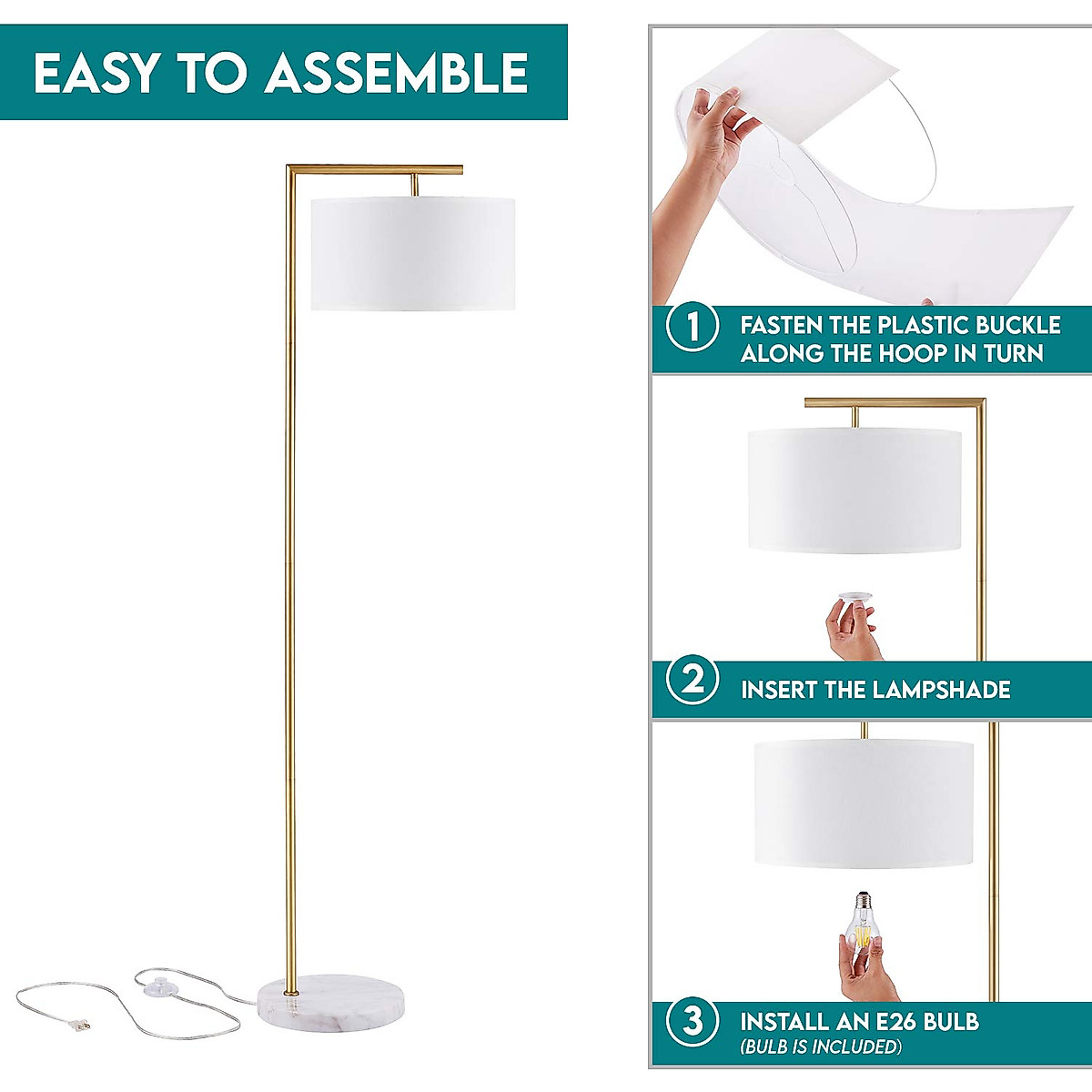 EASY TO ASSEMBLE

1 FASTEN THE PLASTIC BUCKLE ALONG THE HOOP IN TURN

2 INSERT THE LAMPSHADE

3 INSTALL AN E26 BULB
(BULB IS INCLUDED)