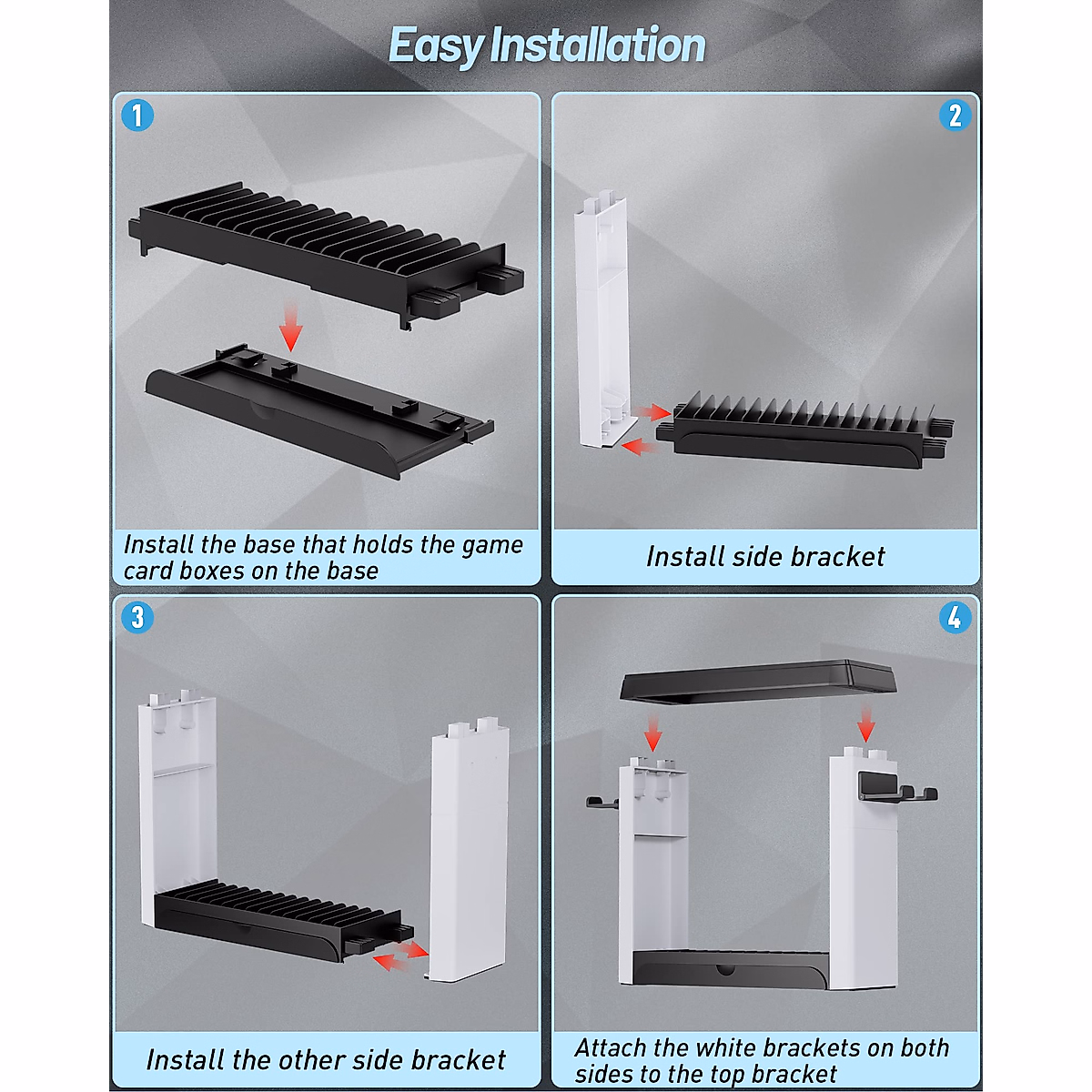 Easy Installation

1

Install the base that holds the game card boxes on the base

2

Install side bracket

3

Install the other side bracket

4

Attach the white brackets on both sides to the top bracket