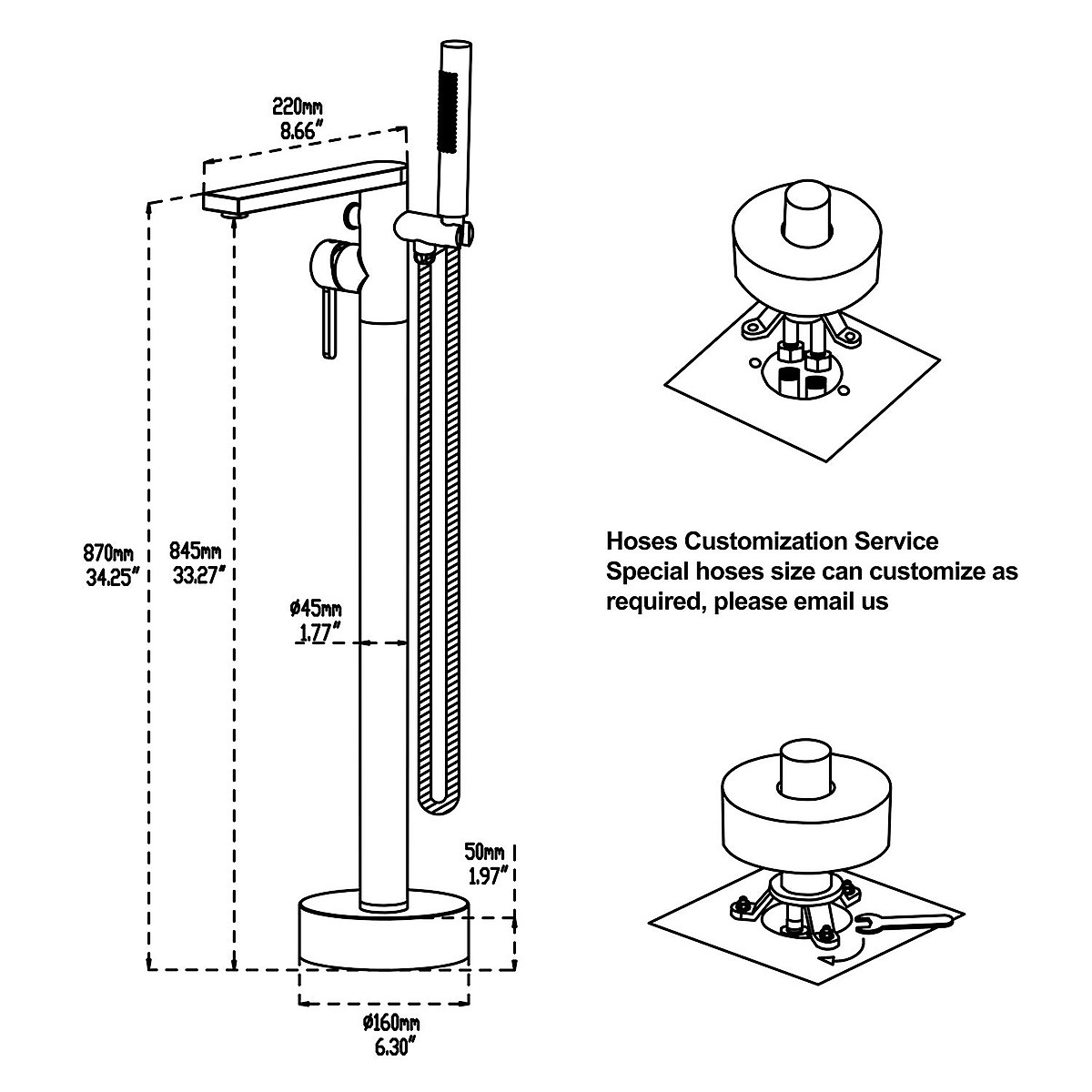 220mm
8.66"

870mm
34.25"

845mm
33.27"

ø45mm
1.77"

50mm
1.97"

ø160mm
6.30"

Hoses Customization Service
Special hoses size can customize as required, please email us