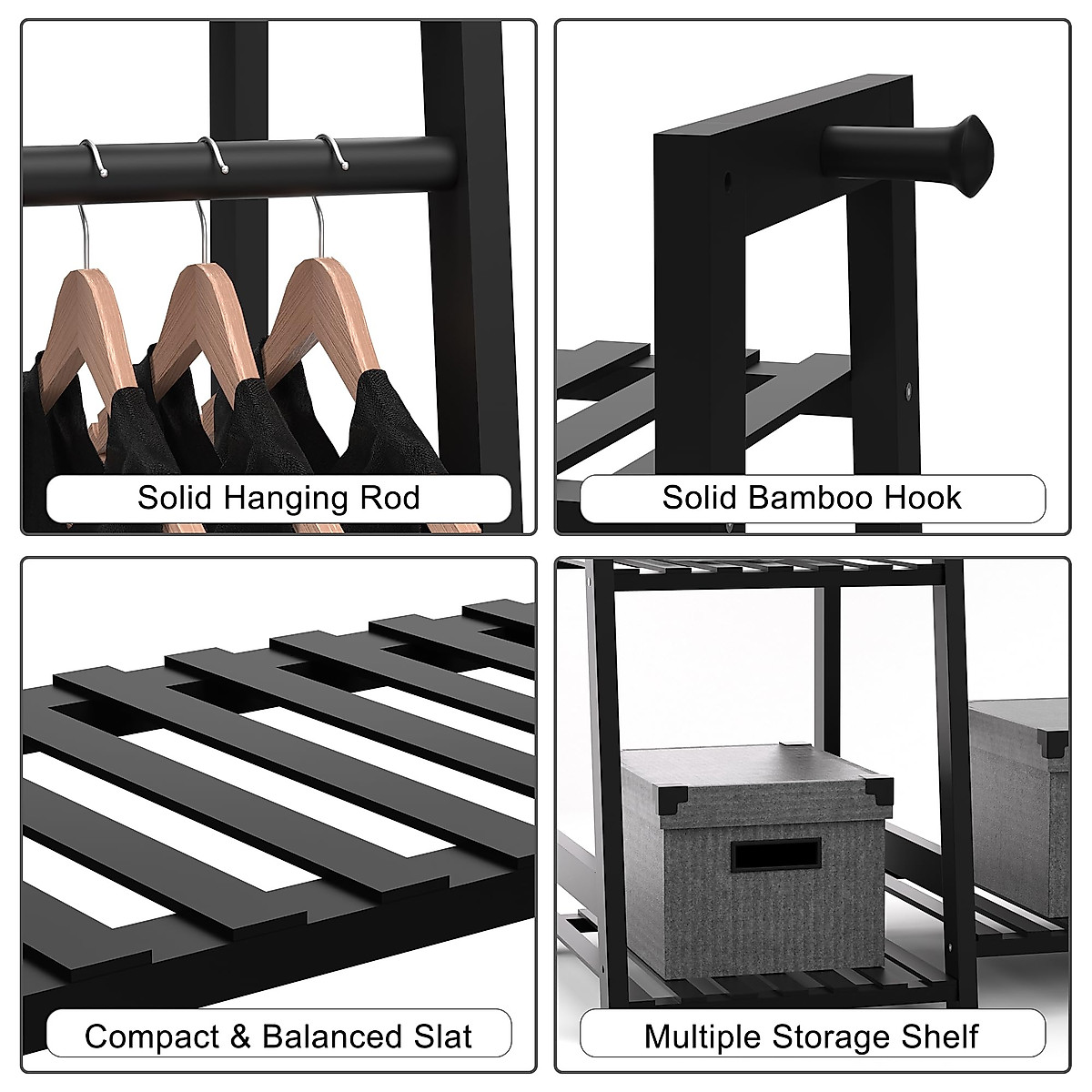 Solid Hanging Rod

Solid Bamboo Hook

Compact & Balanced Slat

Multiple Storage Shelf