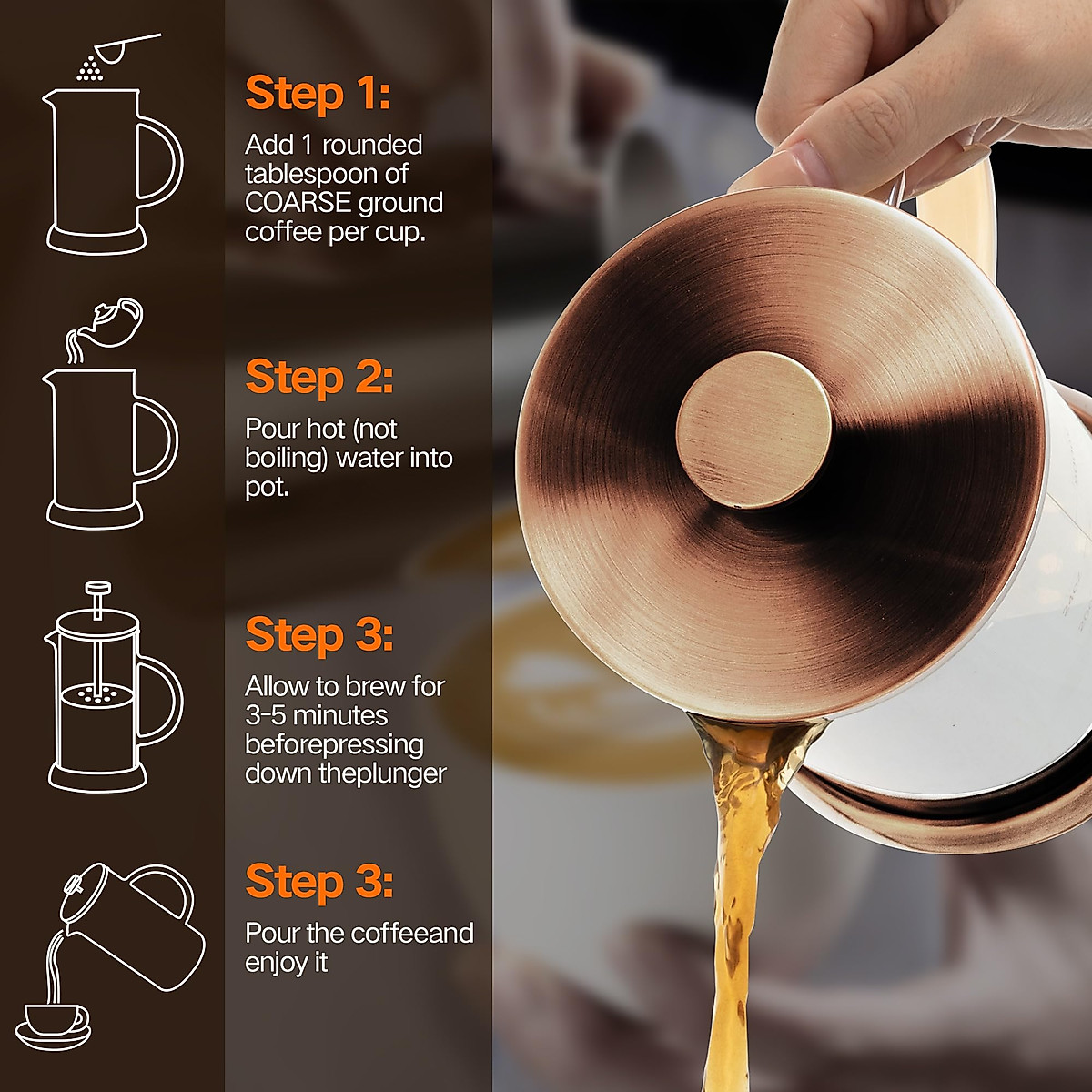 Step 1:

Add 1 rounded tablespoon of COARSE ground coffee per cup.

Step 2:

Pour hot (not boiling) water into pot.

Step 3:

Allow to brew for 3-5 minutes beforepressing down theplunger

Step 3:

Pour the coffeeand enjoy it