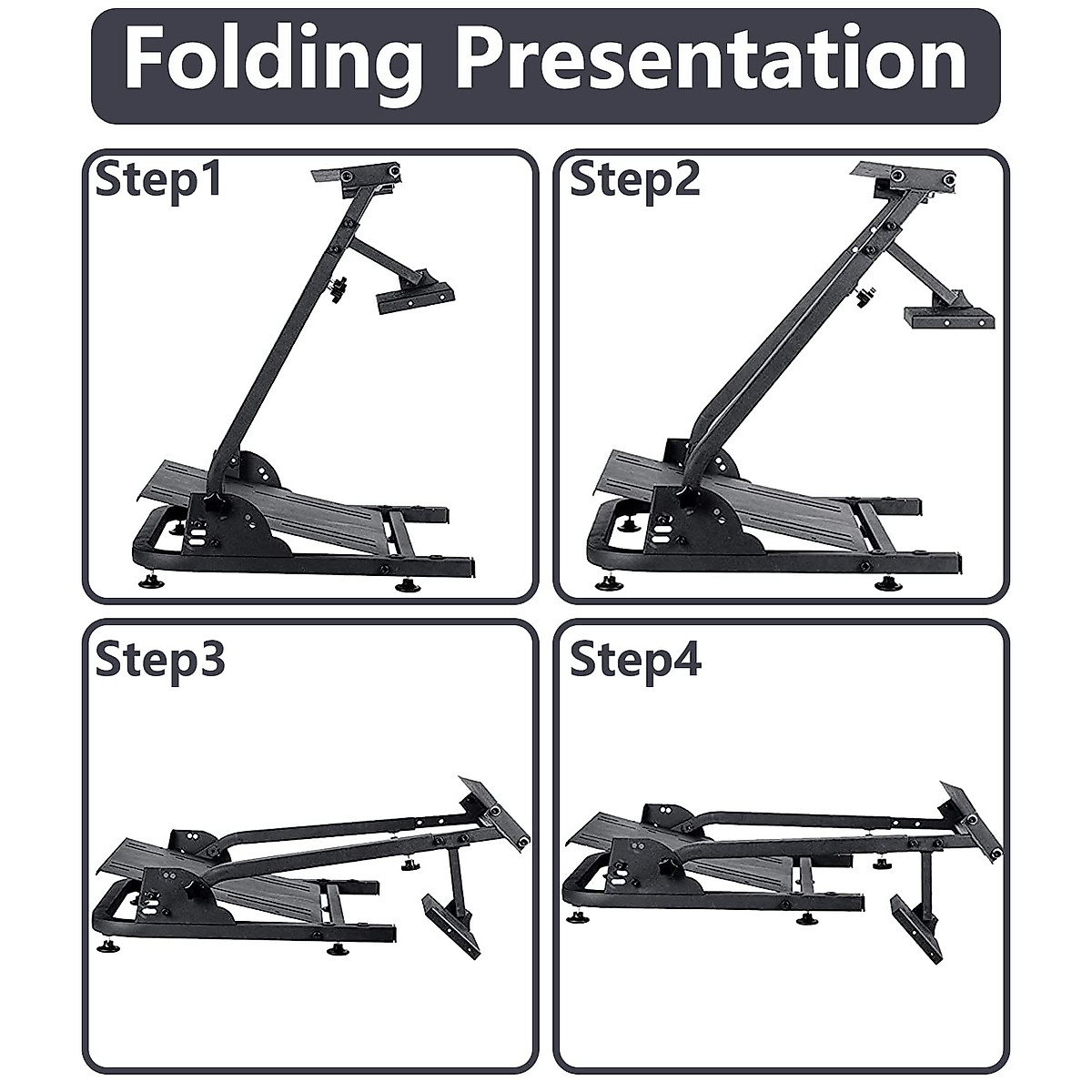 Folding Presentation

Step1

Step2

Step3

Step4