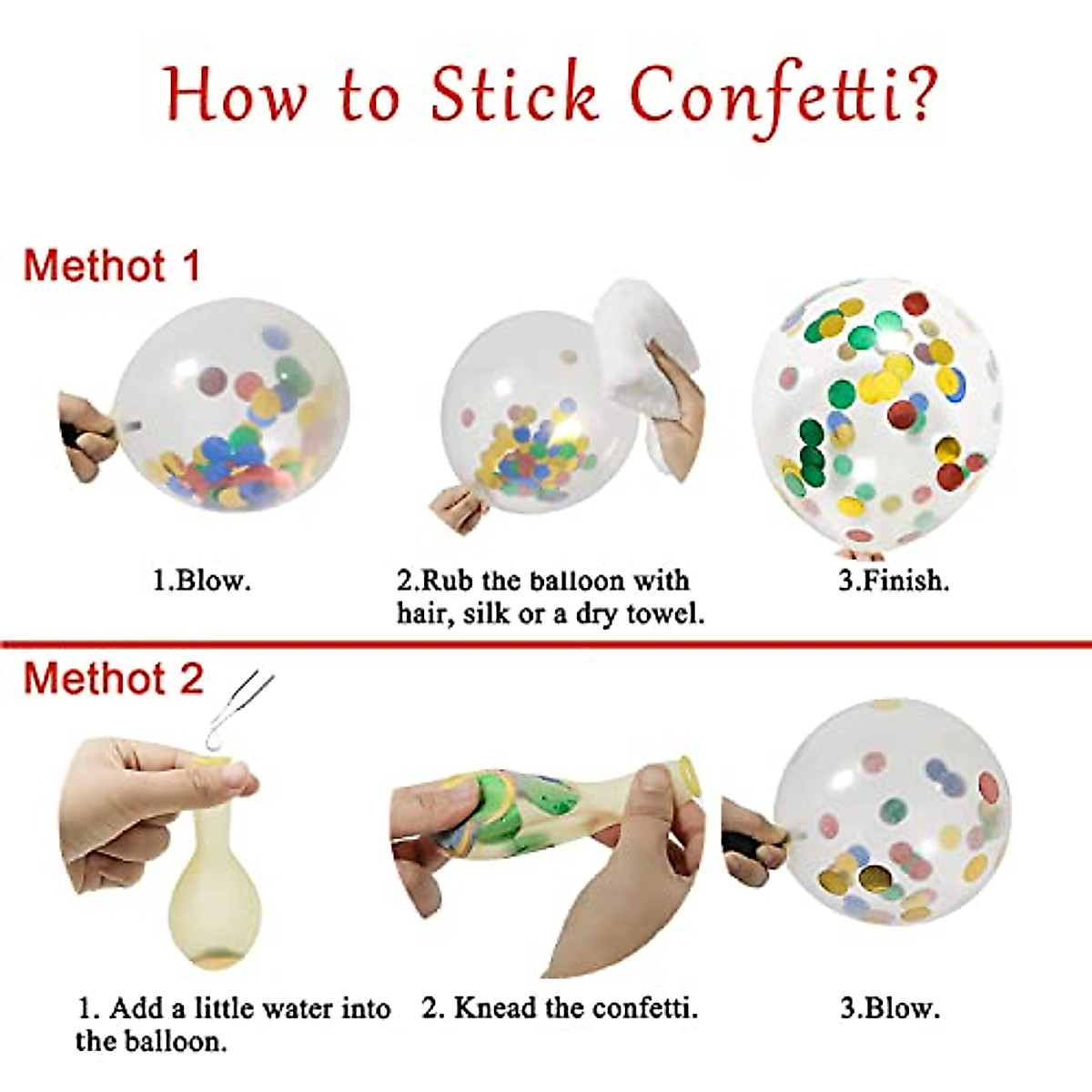 How to Stick Confetti?

Methot 1

1.Blow.

2.Rub the balloon with hair, silk or a dry towel.

3.Finish.

Methot 2

1. Add a little water into the balloon.

2. Knead the confetti.

3.Blow.