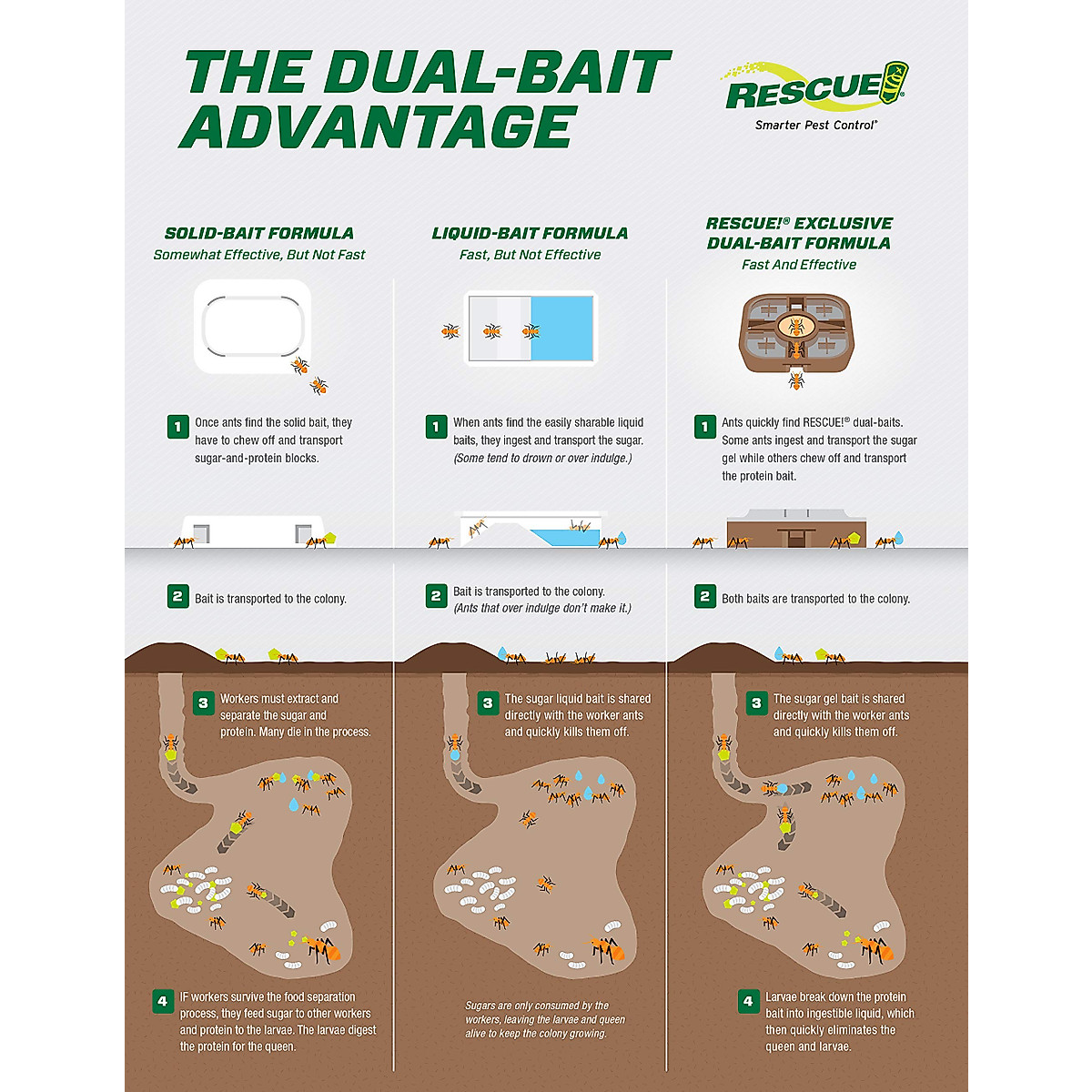 THE DUAL-BAIT ADVANTAGE

RESCUE!®
Smarter Pest Control®

SOLID-BAIT FORMULA
Somewhat Effective, But Not Fast

1 Once ants find the solid bait, they have to chew off and transport sugar-and-protein blocks.

2 Bait is transported to the colony.

3 Workers must extract and separate the sugar and protein. Many die in the process.

4 IF workers survive the food separation process, they feed sugar to other workers and protein to the larvae. The larvae digest the protein for the queen.

LIQUID-BAIT FORMULA
Fast, But Not Effective

1 When ants find the easily sharable liquid baits, they ingest and transport the sugar. (Some tend to drown or over indulge.)

2 Bait is transported to the colony. (Ants that over indulge don't make it.)

3 The sugar liquid bait is shared directly with the worker ants and quickly kills them off.

Sugars are only consumed by the workers, leaving the larvae and queen alive to keep the colony growing.

RESCUE!® EXCLUSIVE DUAL-BAIT FORMULA
Fast And Effective

1 Ants quickly find RESCUE!® dual-baits. Some ants ingest and transport the sugar gel while others chew off and transport the protein bait.

2 Both baits are transported to the colony.

3 The sugar gel bait is shared directly with the worker ants and quickly kills them off.

4 Larvae break down the protein bait into ingestible liquid, which then quickly eliminates the queen and larvae.