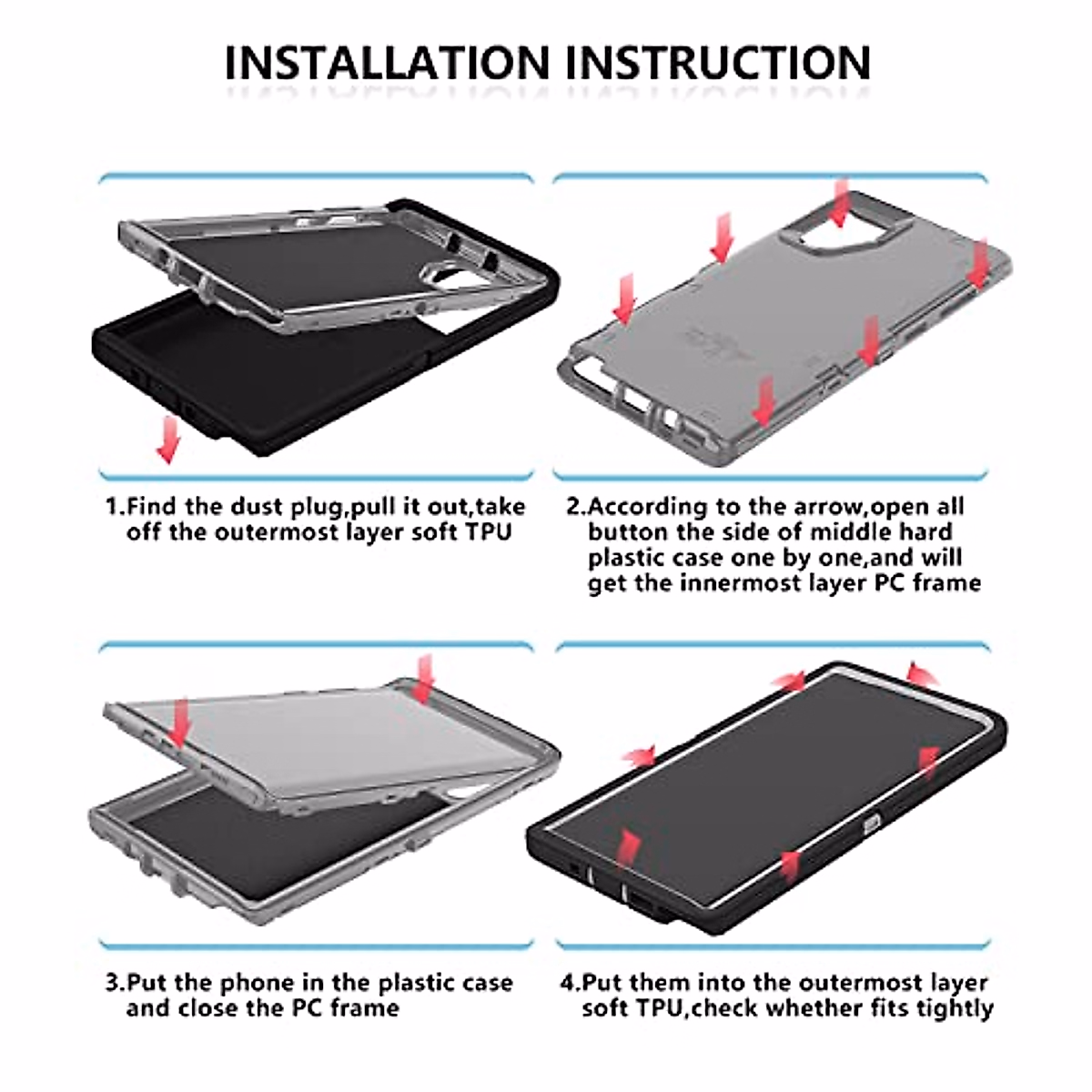 INSTALLATION INSTRUCTION

1.Find the dust plug,pull it out,take off the outermost layer soft TPU

2.According to the arrow,open all button the side of middle hard plastic case one by one,and will get the innermost layer PC frame

3.Put the phone in the plastic case and close the PC frame

4.Put them into the outermost layer soft TPU,check whether fits tightly