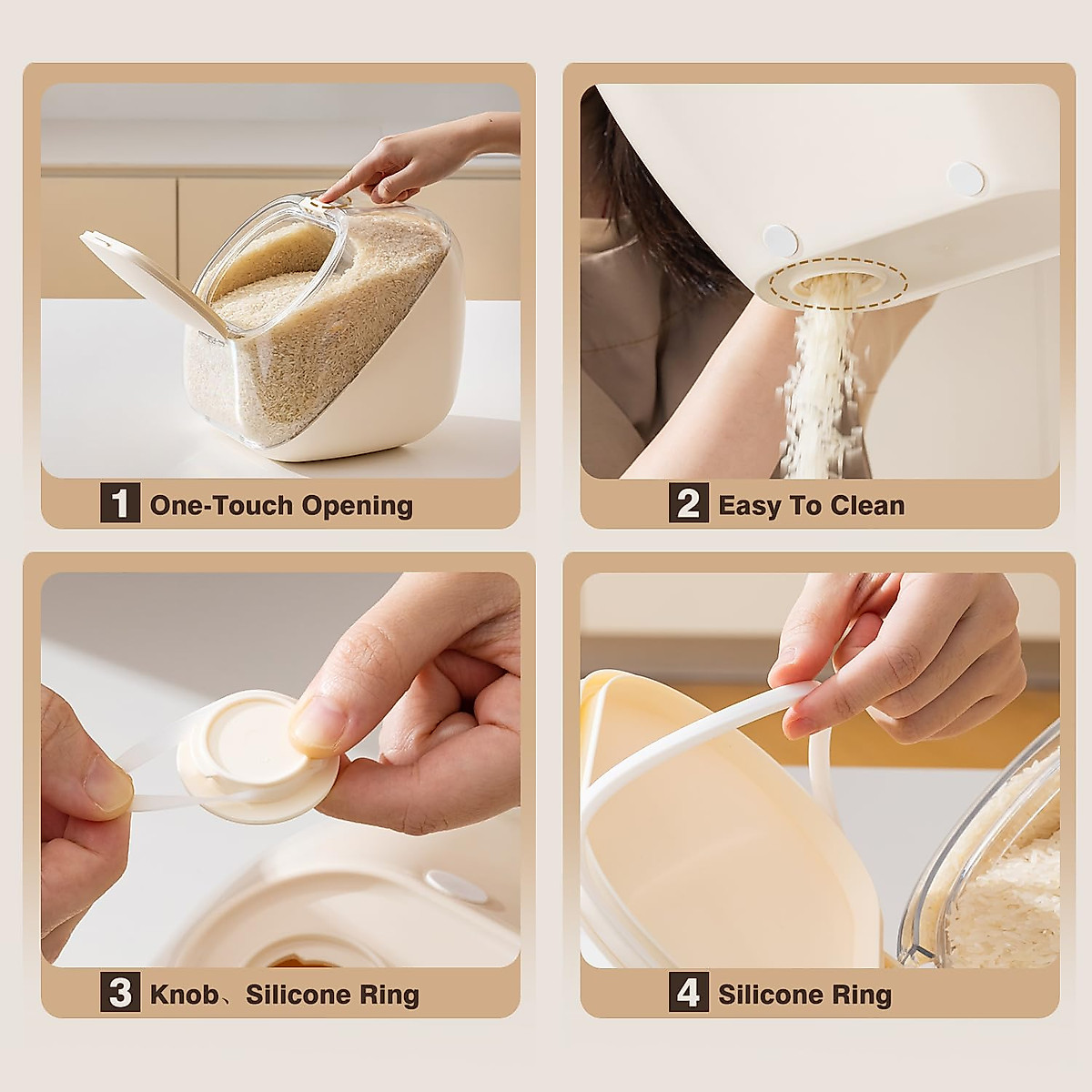 1 One-Touch Opening

2 Easy To Clean

3 Knob、Silicone Ring

4 Silicone Ring