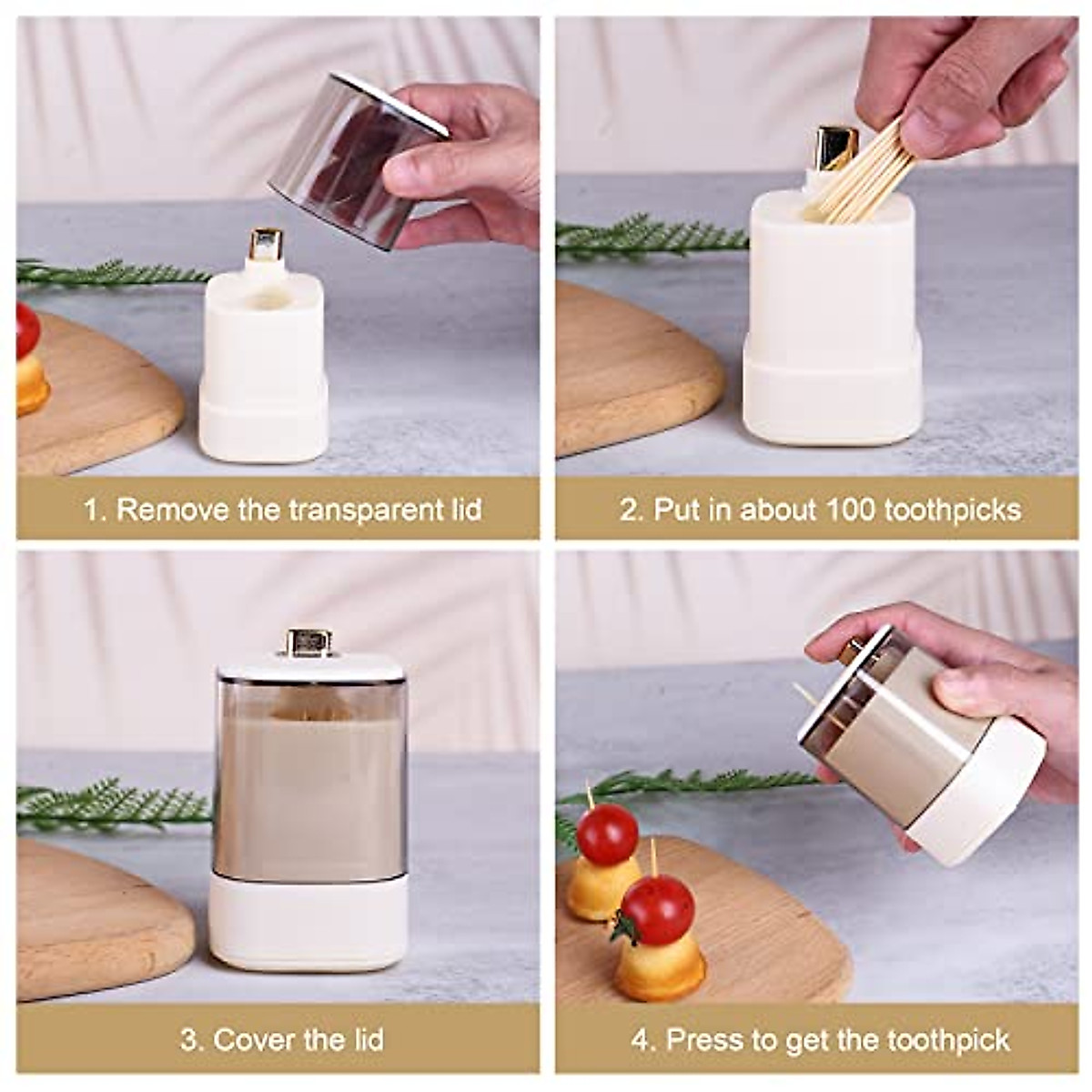 1. Remove the transparent lid

2. Put in about 100 toothpicks

3. Cover the lid

4. Press to get the toothpick