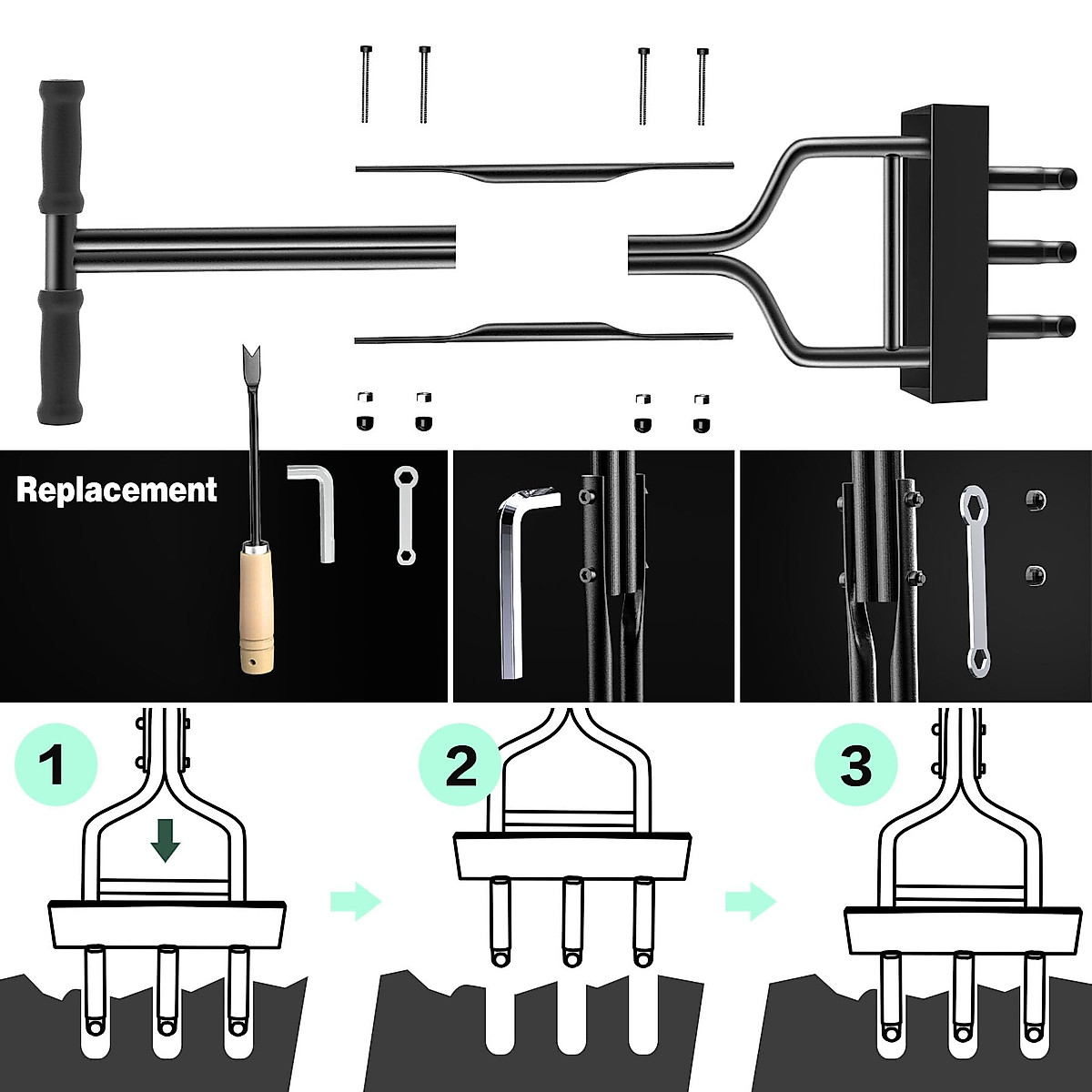 Replacement

1

2

3