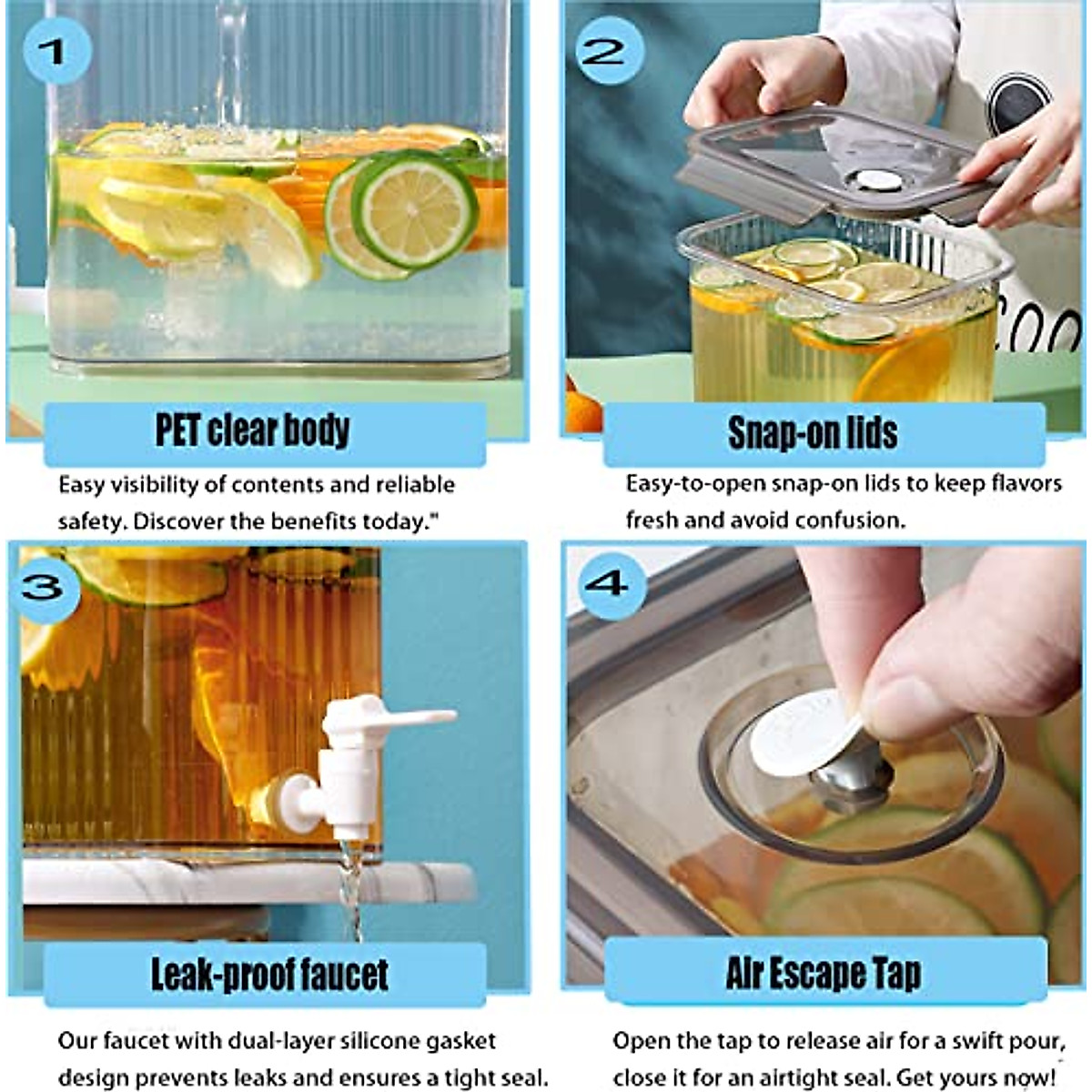 1

PET clear body

Easy visibility of contents and reliable safety. Discover the benefits today."

2

Snap-on lids

Easy-to-open snap-on lids to keep flavors fresh and avoid confusion.

3

Leak-proof faucet

Our faucet with dual-layer silicone gasket design prevents leaks and ensures a tight seal.

4

Air Escape Tap

Open the tap to release air for a swift pour, close it for an airtight seal. Get yours now!