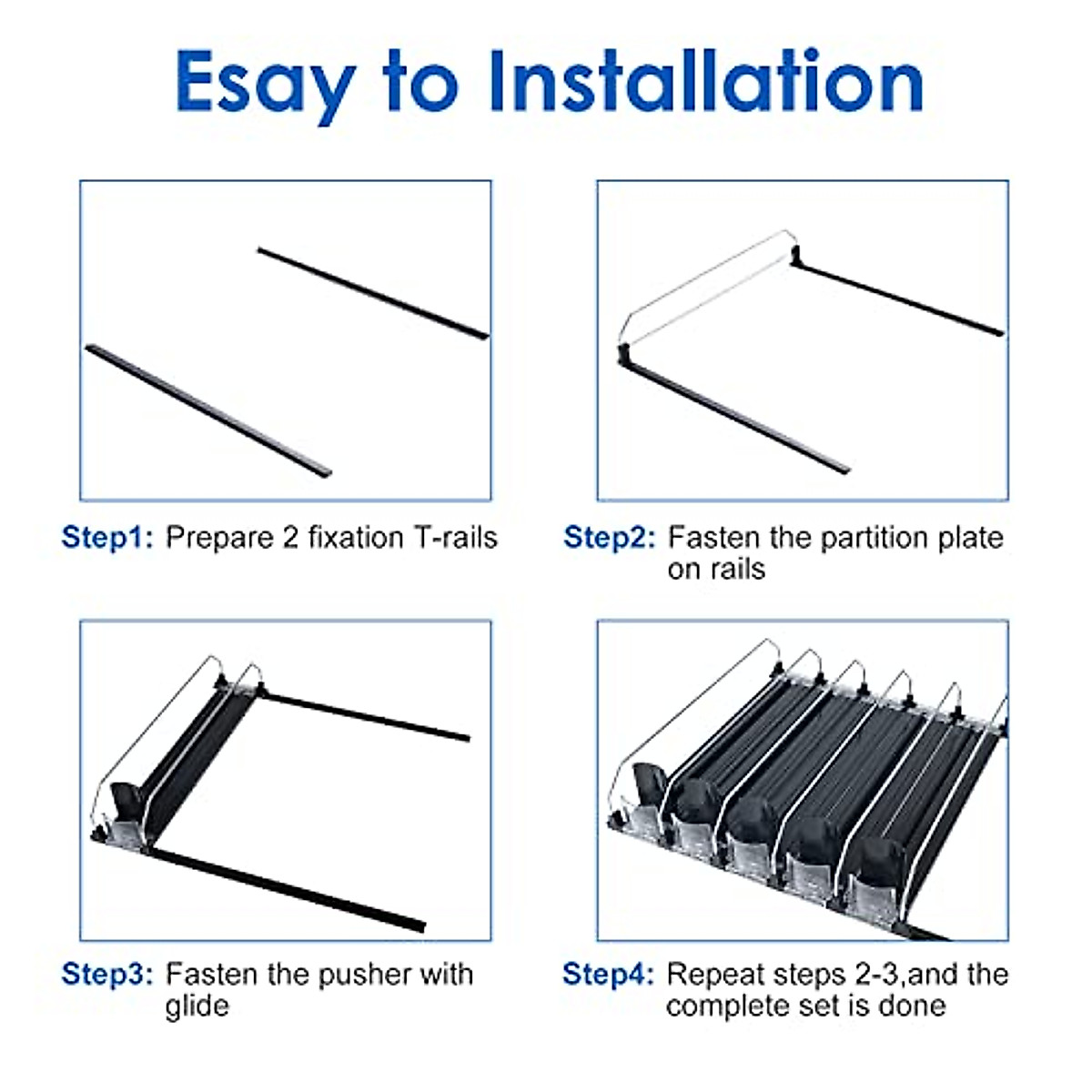 Esay to Installation

Step1: Prepare 2 fixation T-rails

Step2: Fasten the partition plate on rails

Step3: Fasten the pusher with glide

Step4: Repeat steps 2-3,and the complete set is done