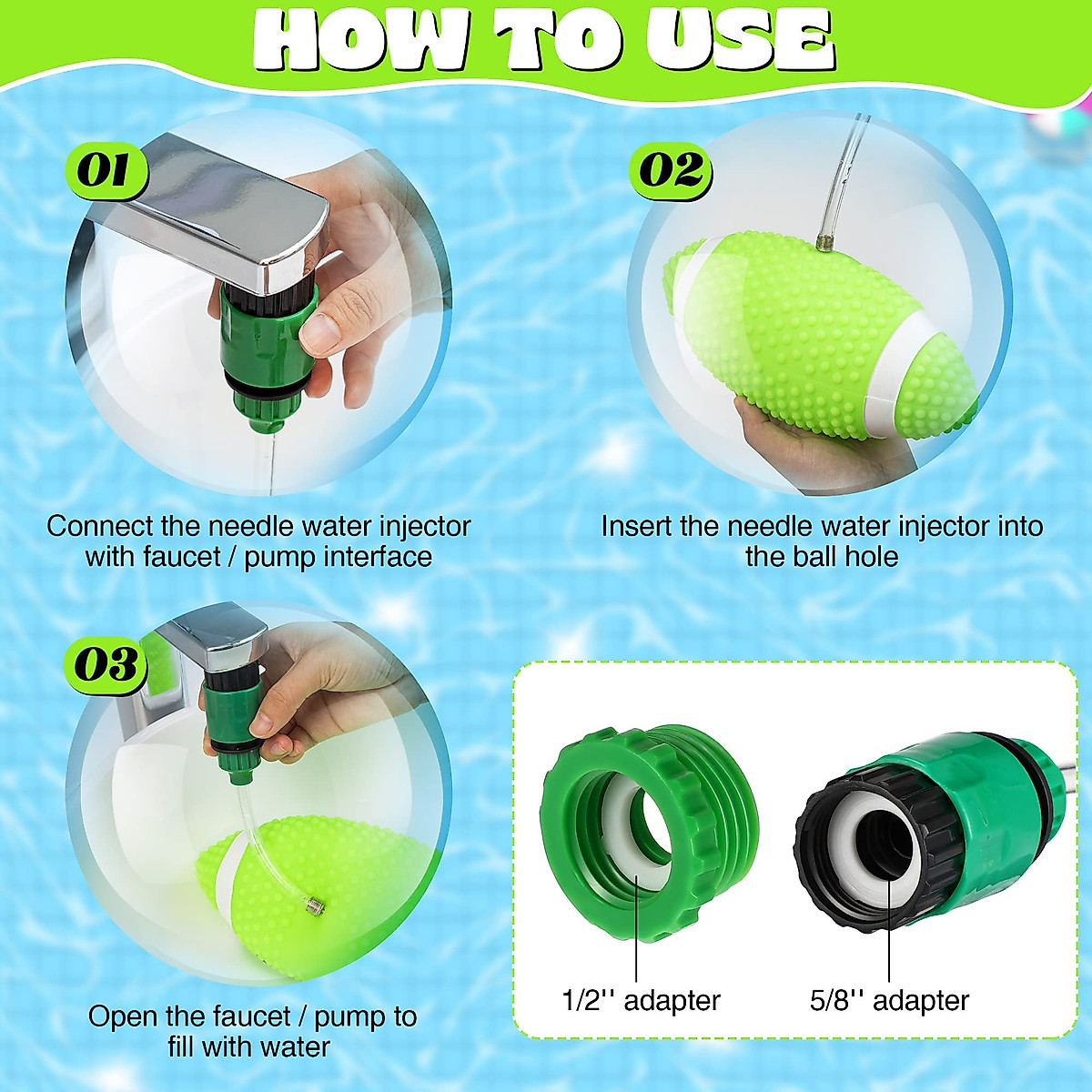 HOW TO USE

01

Connect the needle water injector with faucet / pump interface

02

Insert the needle water injector into the ball hole

03

Open the faucet / pump to fill with water

1/2'' adapter

5/8'' adapter