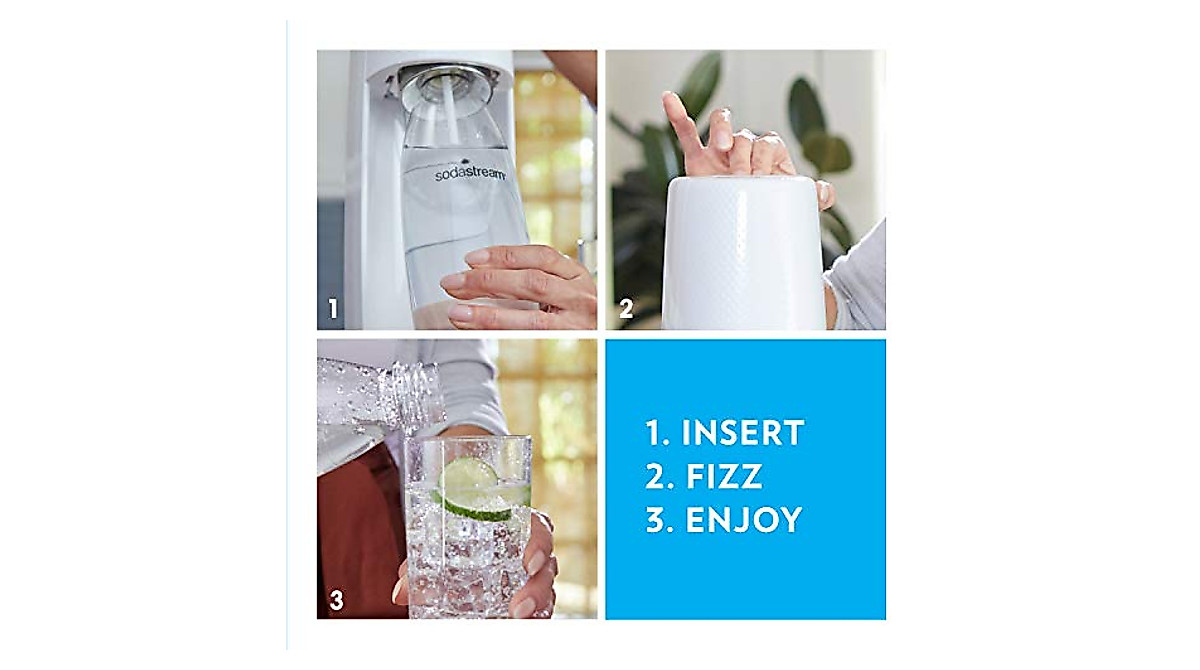 sodastream

1

2

3

1. INSERT
2. FIZZ
3. ENJOY