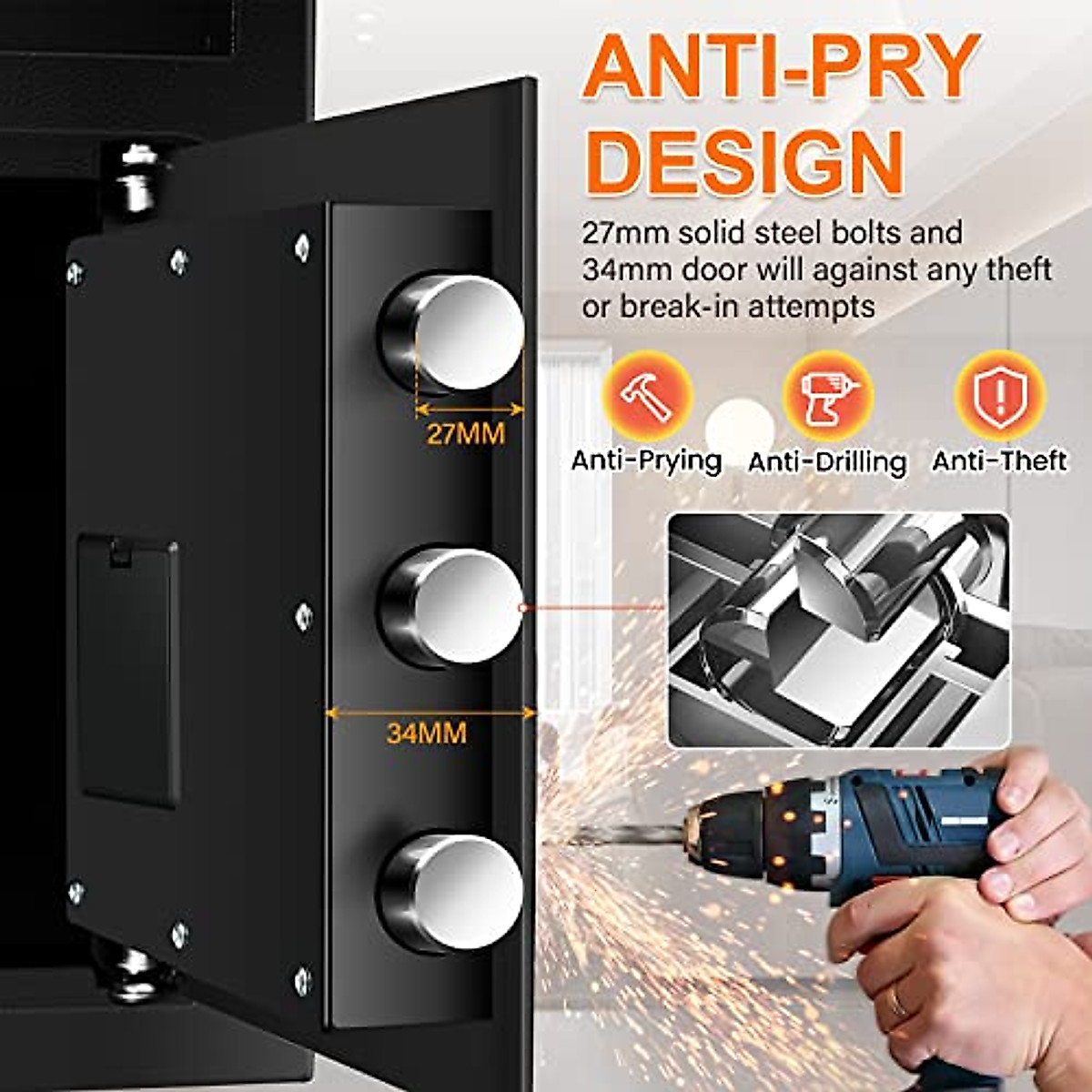 ANTI-PRY DESIGN

27mm solid steel bolts and 34mm door will against any theft or break-in attempts

27MM

Anti-Prying

Anti-Drilling

Anti-Theft

34MM