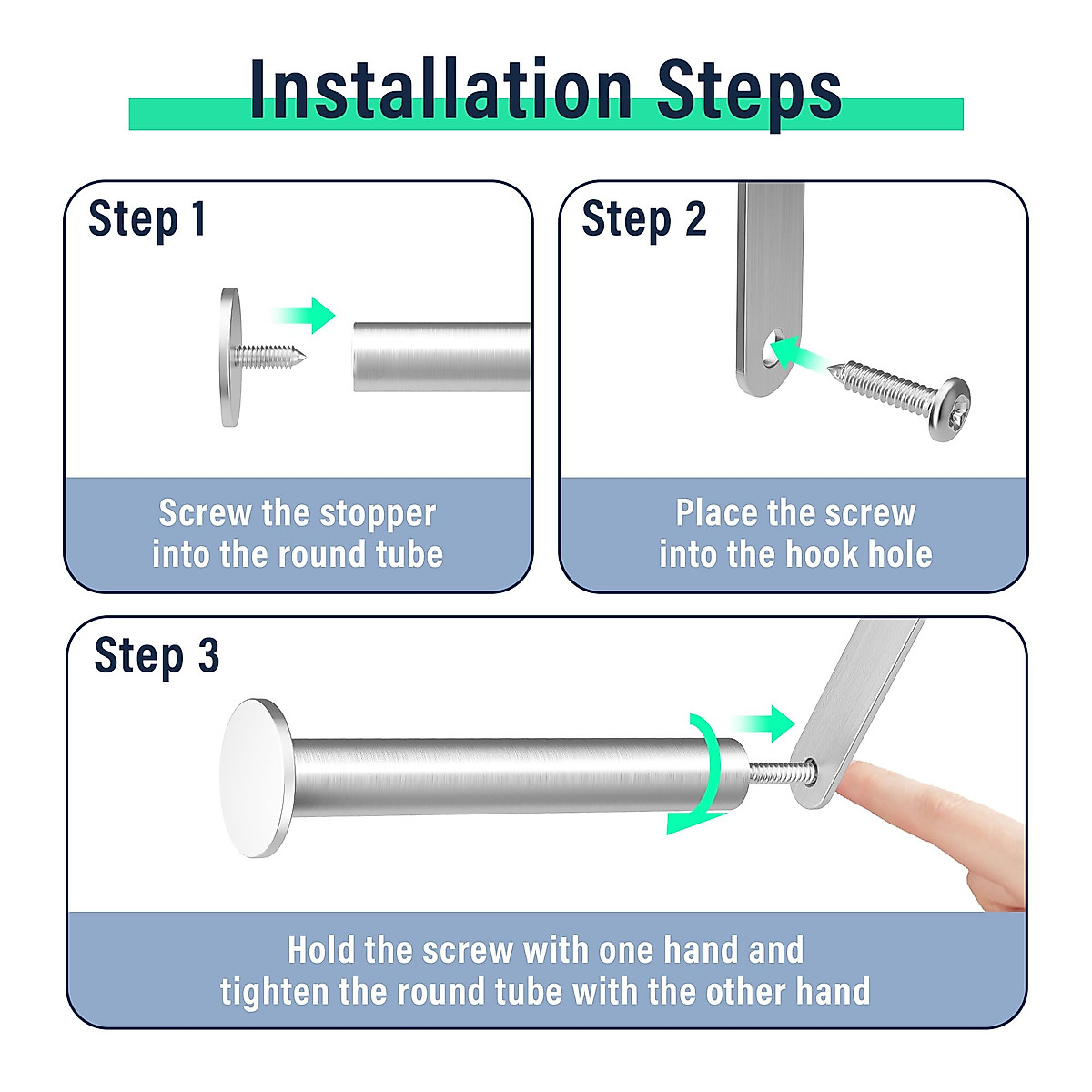 Installation Steps

Step 1

Screw the stopper into the round tube

Step 2

Place the screw into the hook hole

Step 3

Hold the screw with one hand and tighten the round tube with the other hand