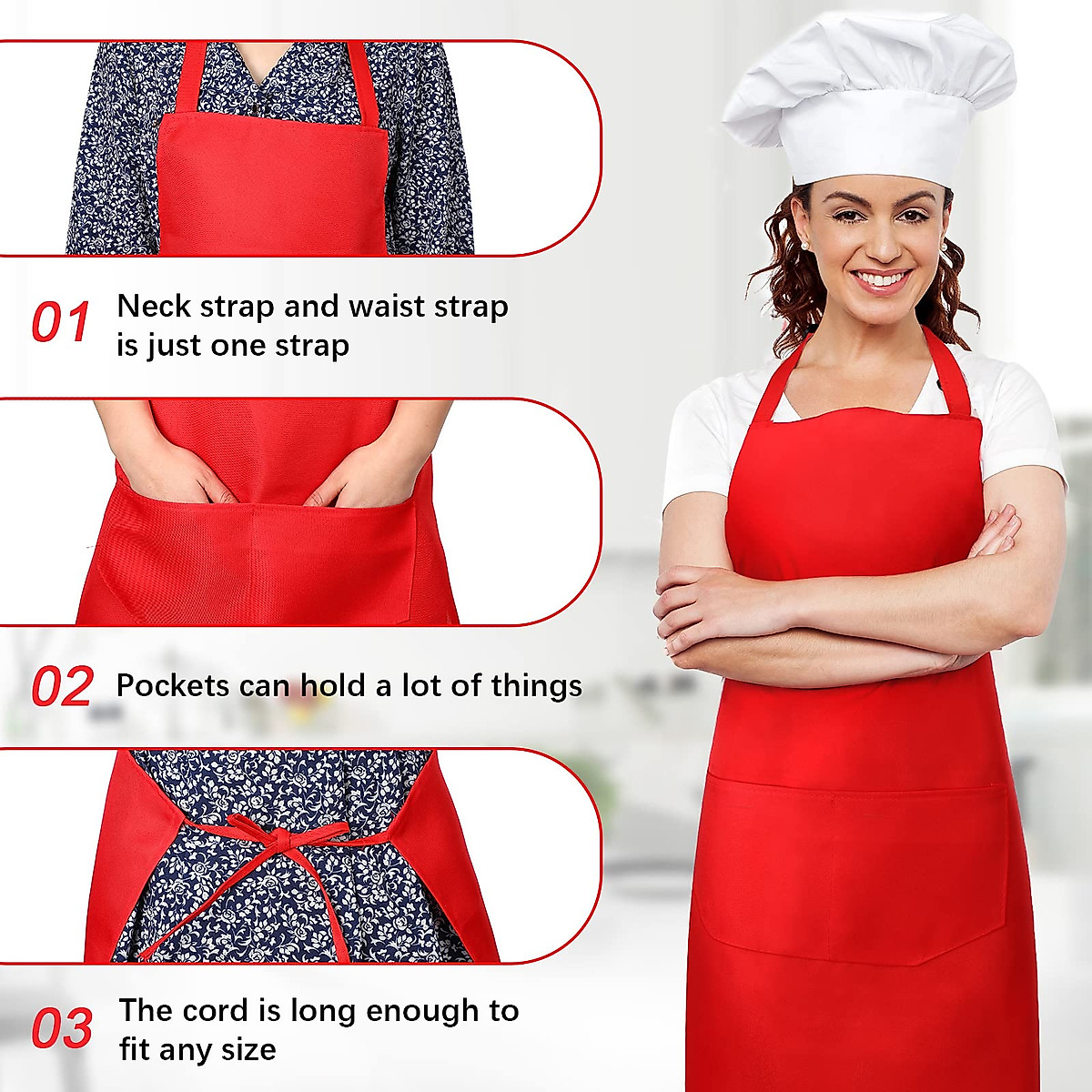 01 Neck strap and waist strap is just one strap

02 Pockets can hold a lot of things

03 The cord is long enough to fit any size