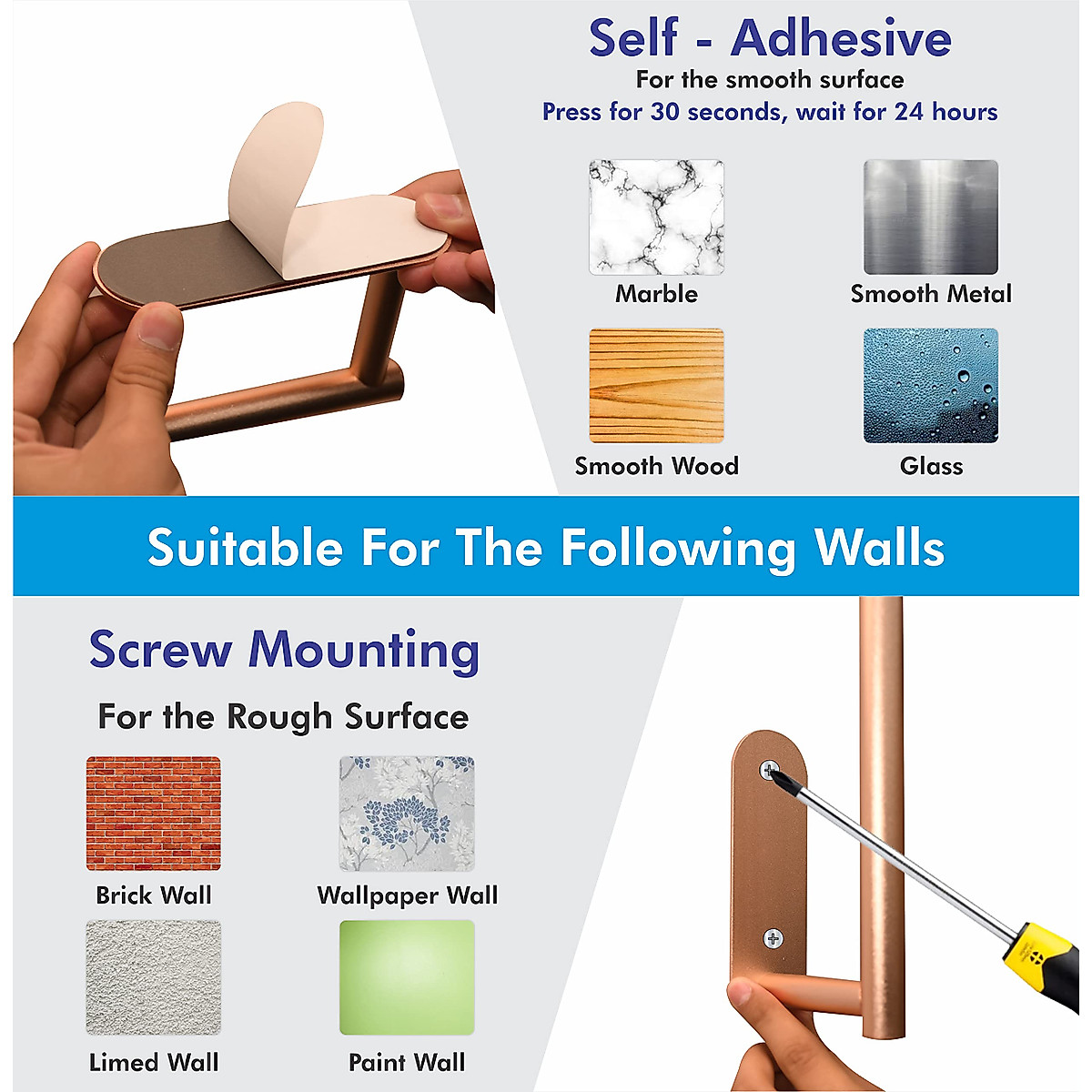 Self - Adhesive
For the smooth surface
Press for 30 seconds, wait for 24 hours

Marble
Smooth Metal
Smooth Wood
Glass

Suitable For The Following Walls

Screw Mounting
For the Rough Surface

Brick Wall
Wallpaper Wall
Limed Wall
Paint Wall