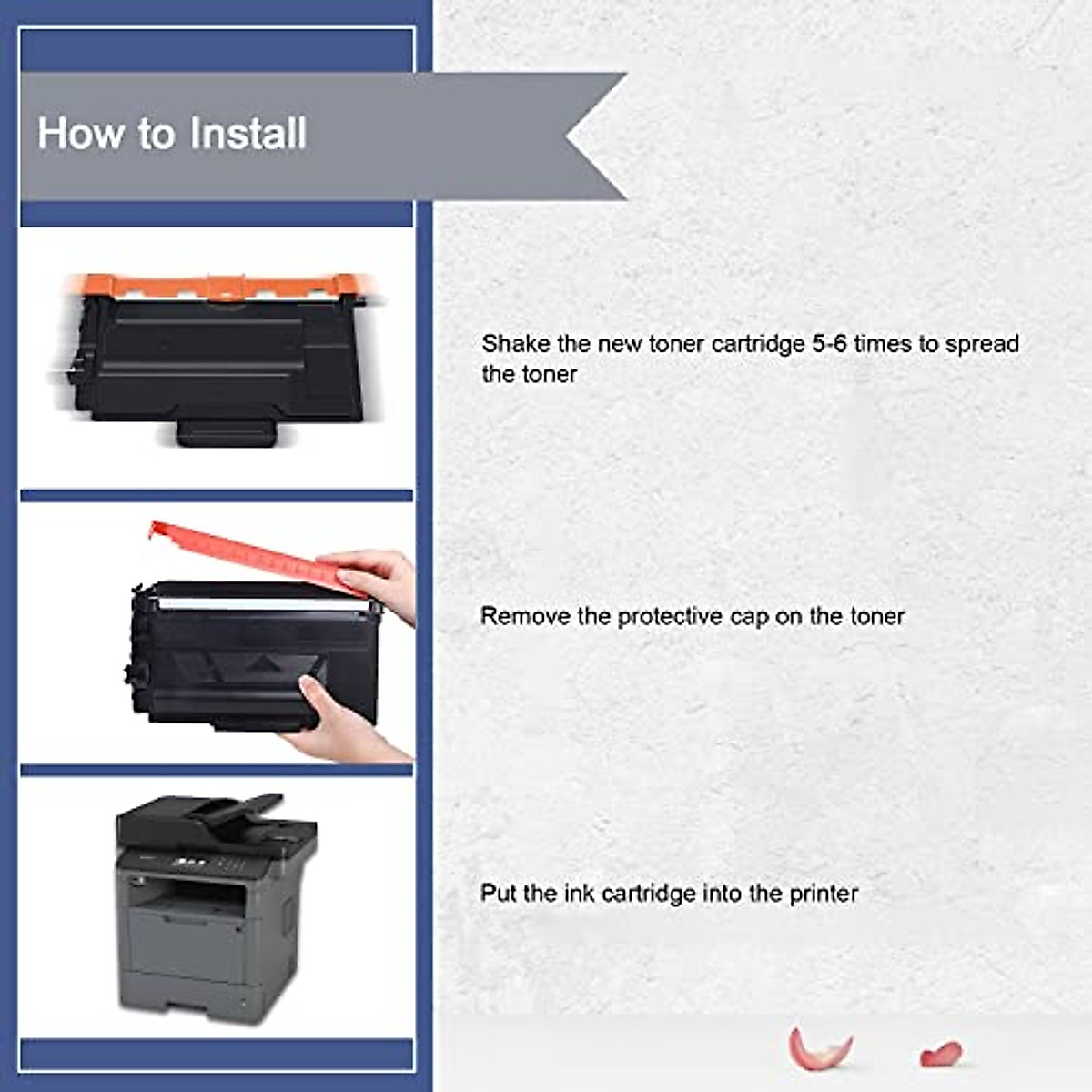 How to Install

Shake the new toner cartridge 5-6 times to spread the toner

Remove the protective cap on the toner

Put the ink cartridge into the printer