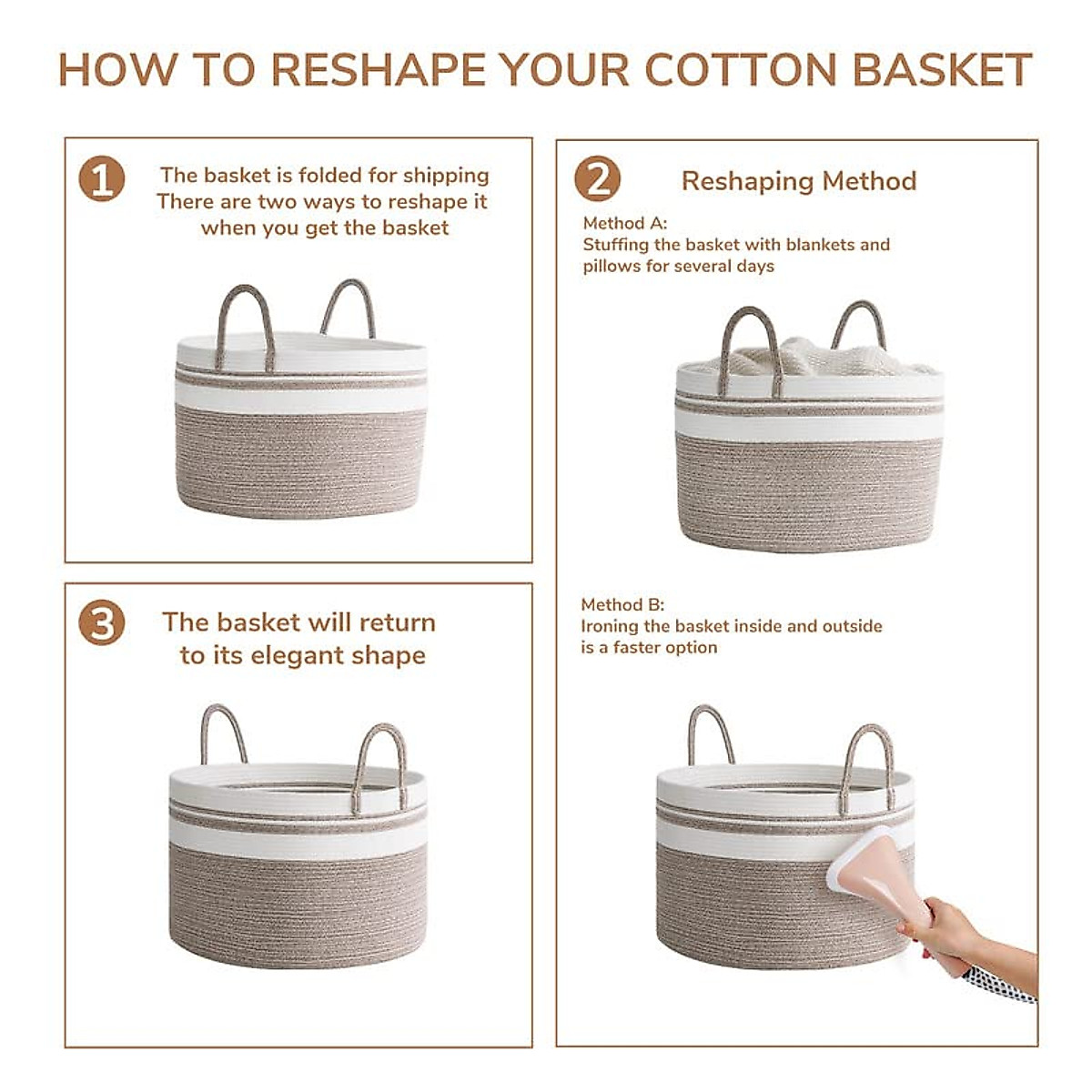 HOW TO RESHAPE YOUR COTTON BASKET

1 The basket is folded for shipping There are two ways to reshape it when you get the basket

2 Reshaping Method

Method A:
Stuffing the basket with blankets and pillows for several days

Method B:
Ironing the basket inside and outside is a faster option

3 The basket will return to its elegant shape