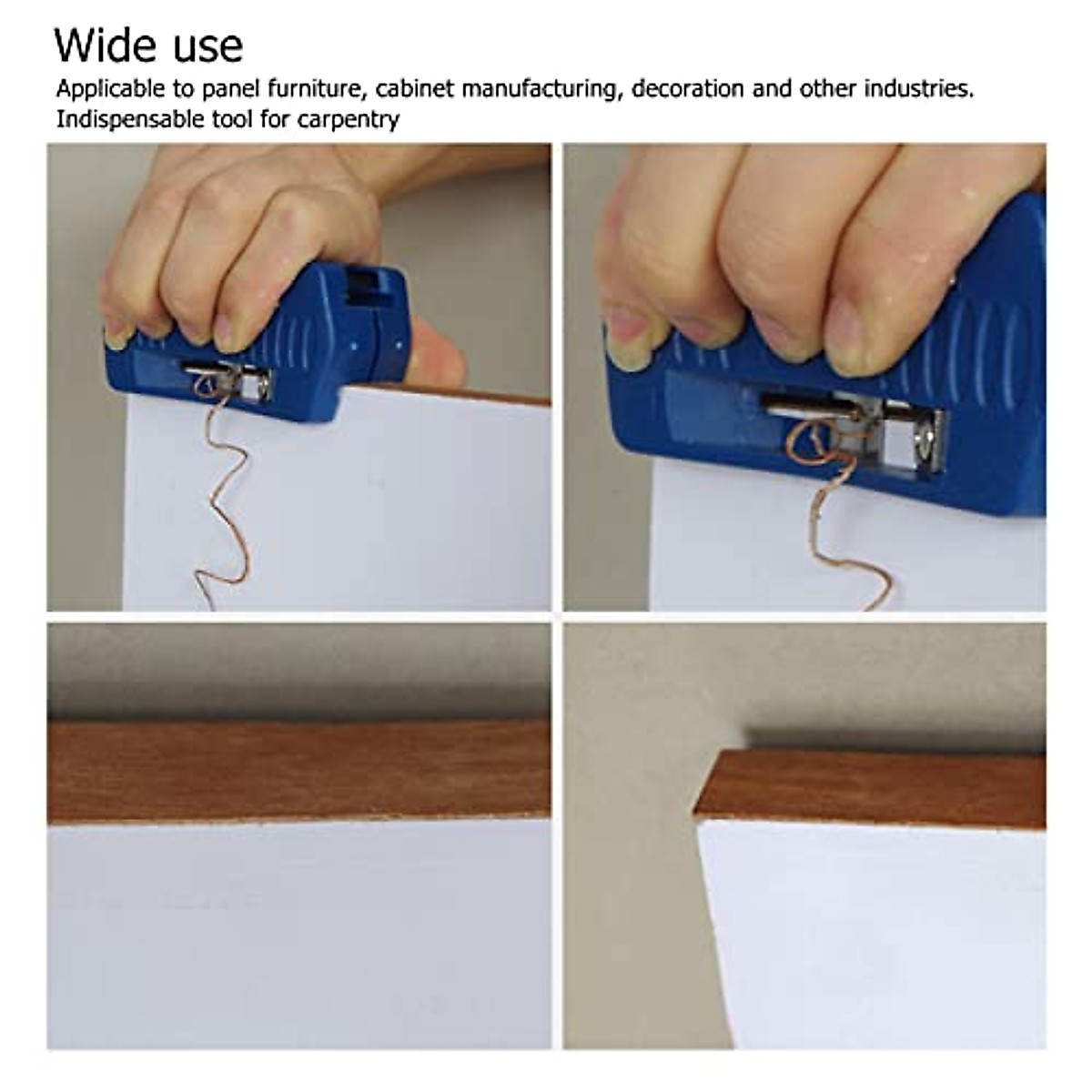 Wide use

Applicable to panel furniture, cabinet manufacturing, decoration and other industries. Indispensable tool for carpentry