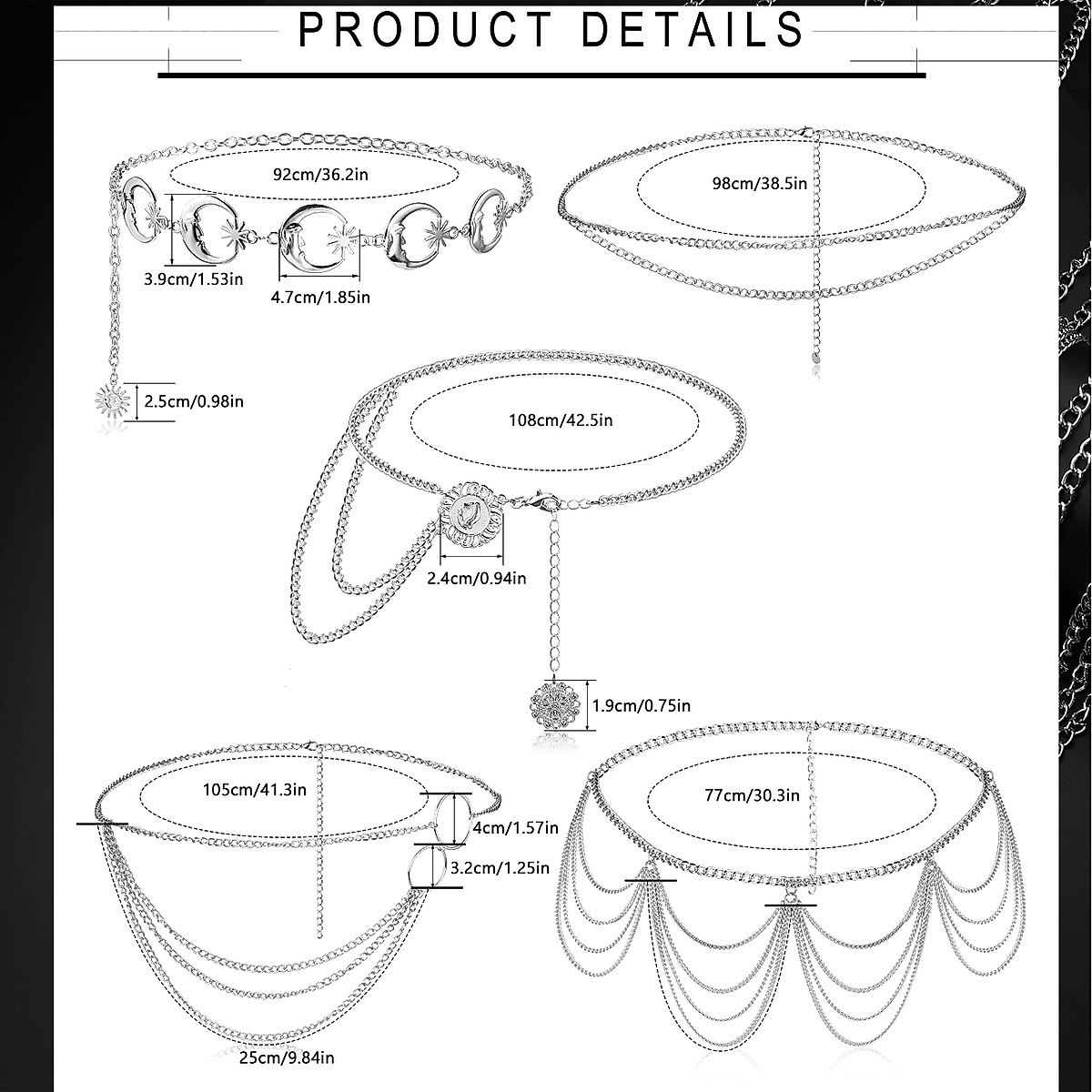 PRODUCT DETAILS

92cm/36.2in

3.9cm/1.53in

4.7cm/1.85in

2.5cm/0.98in

98cm/38.5in

108cm/42.5in

2.4cm/0.94in

1.9cm/0.75in

105cm/41.3in

4cm/1.57in

3.2cm/1.25in

25cm/9.84in

77cm/30.3in